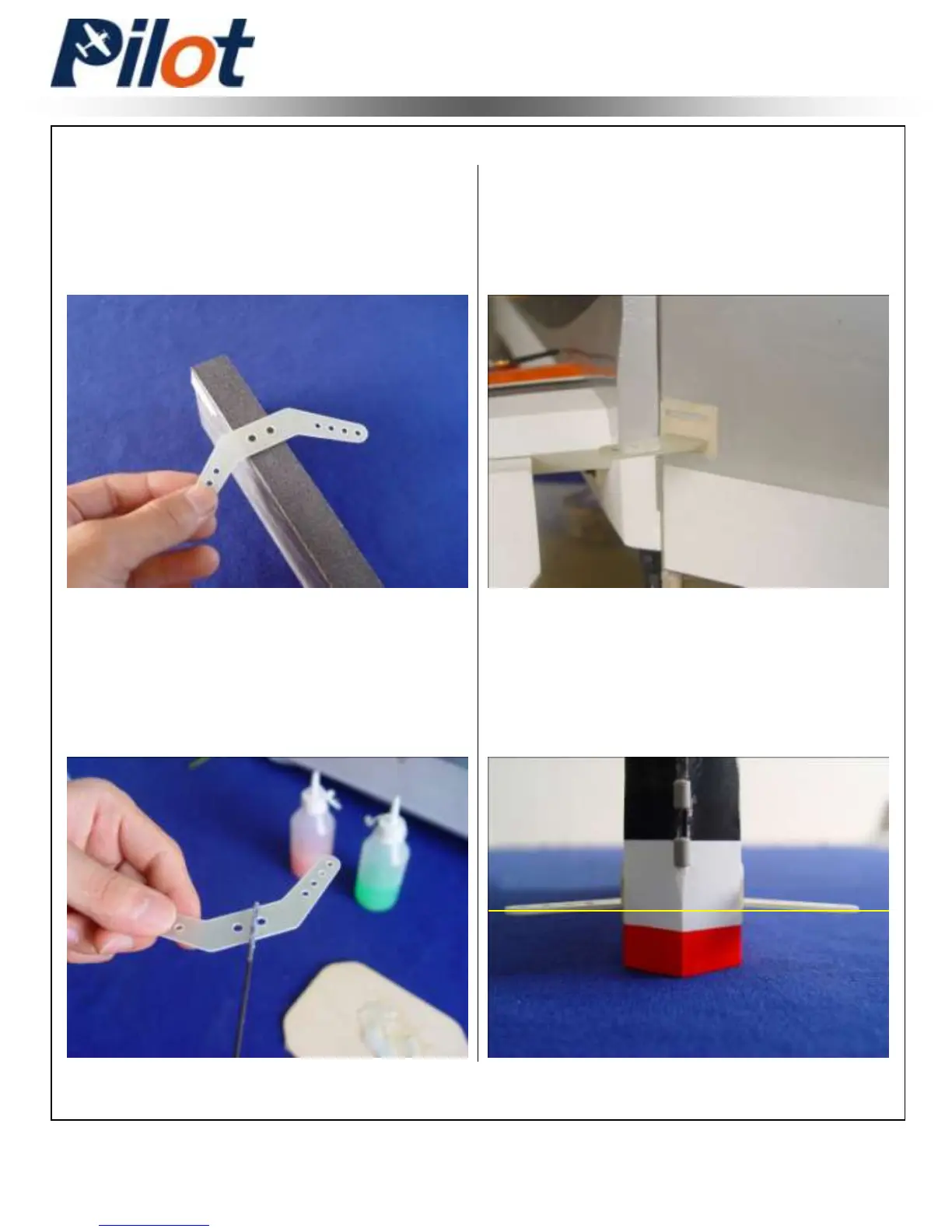 Pilot