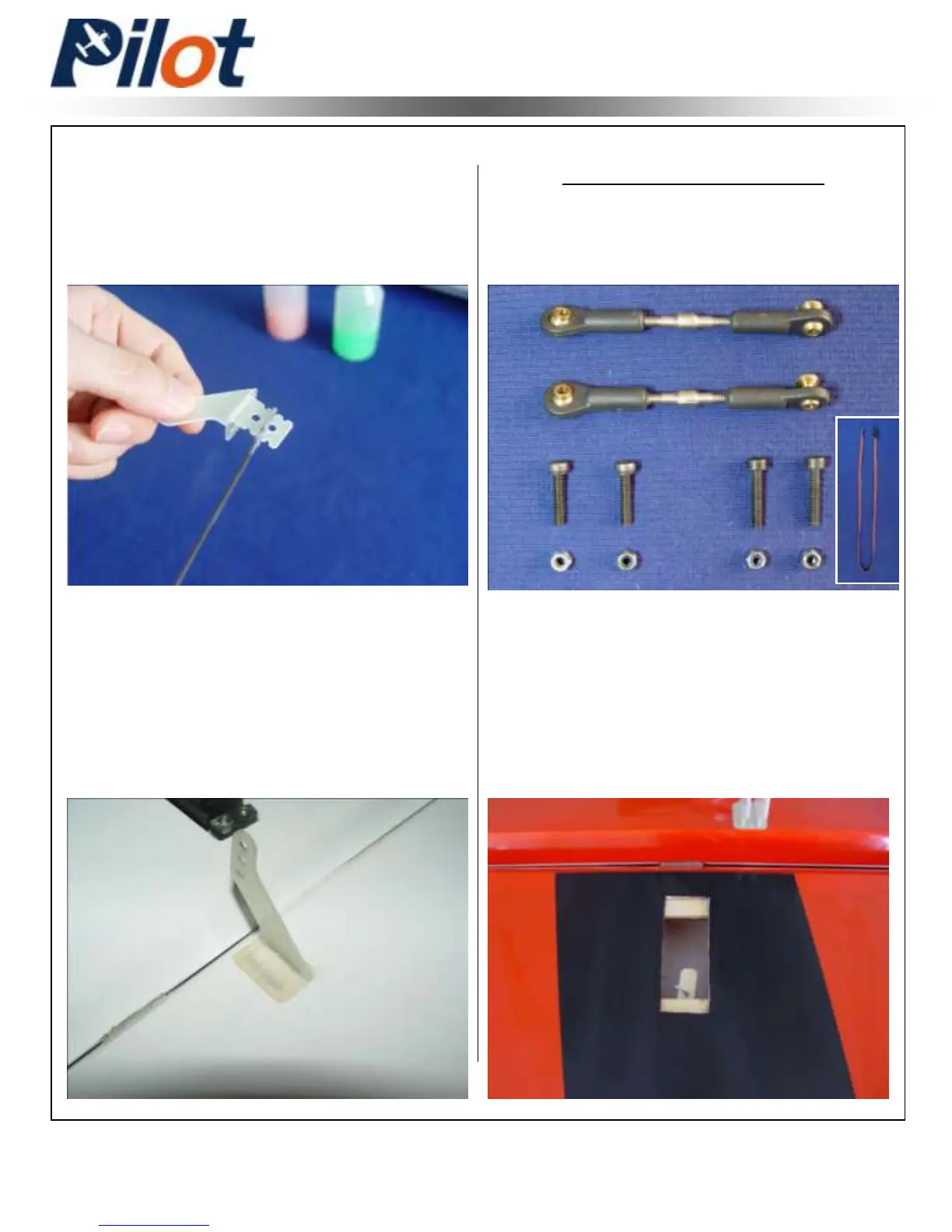 Pilot