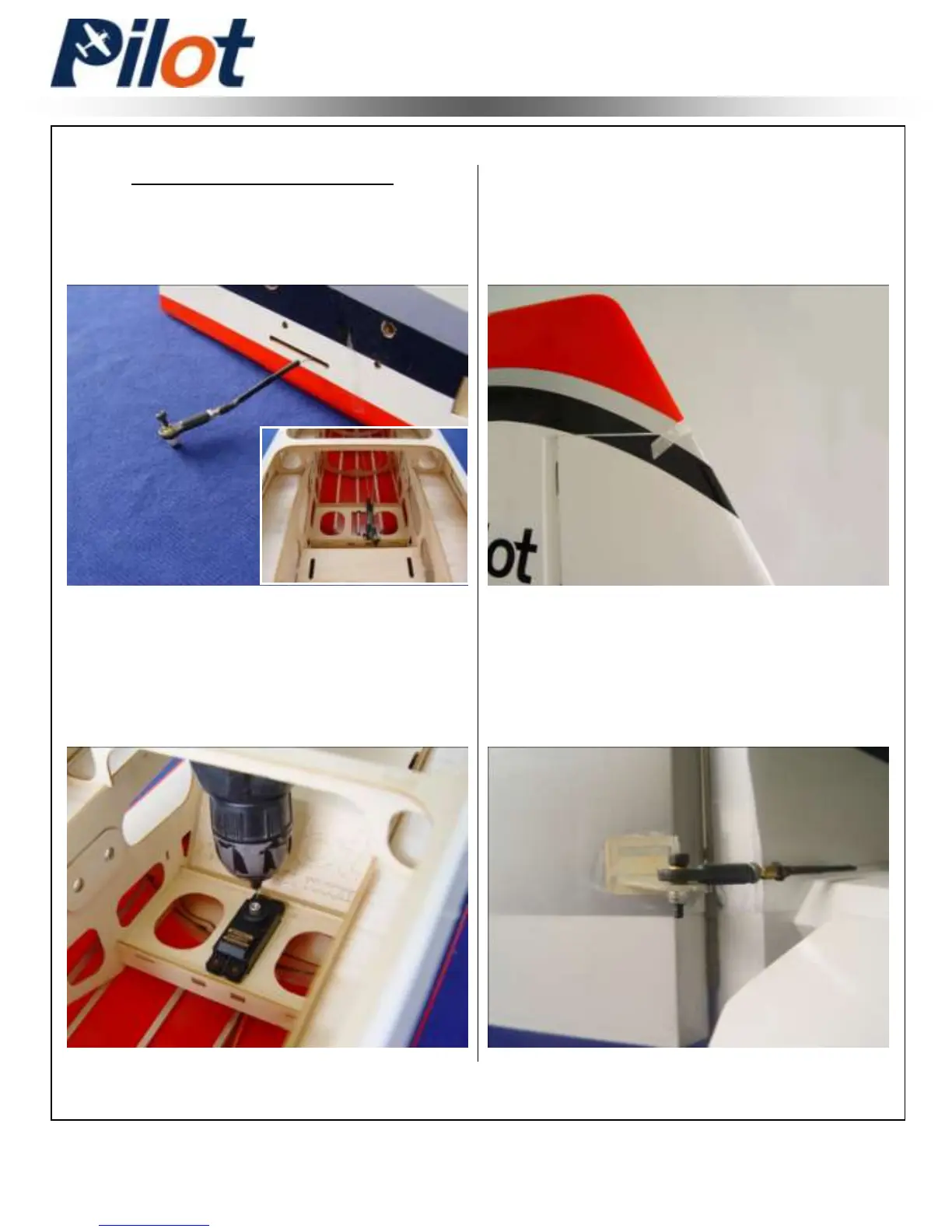 Pilot

ot