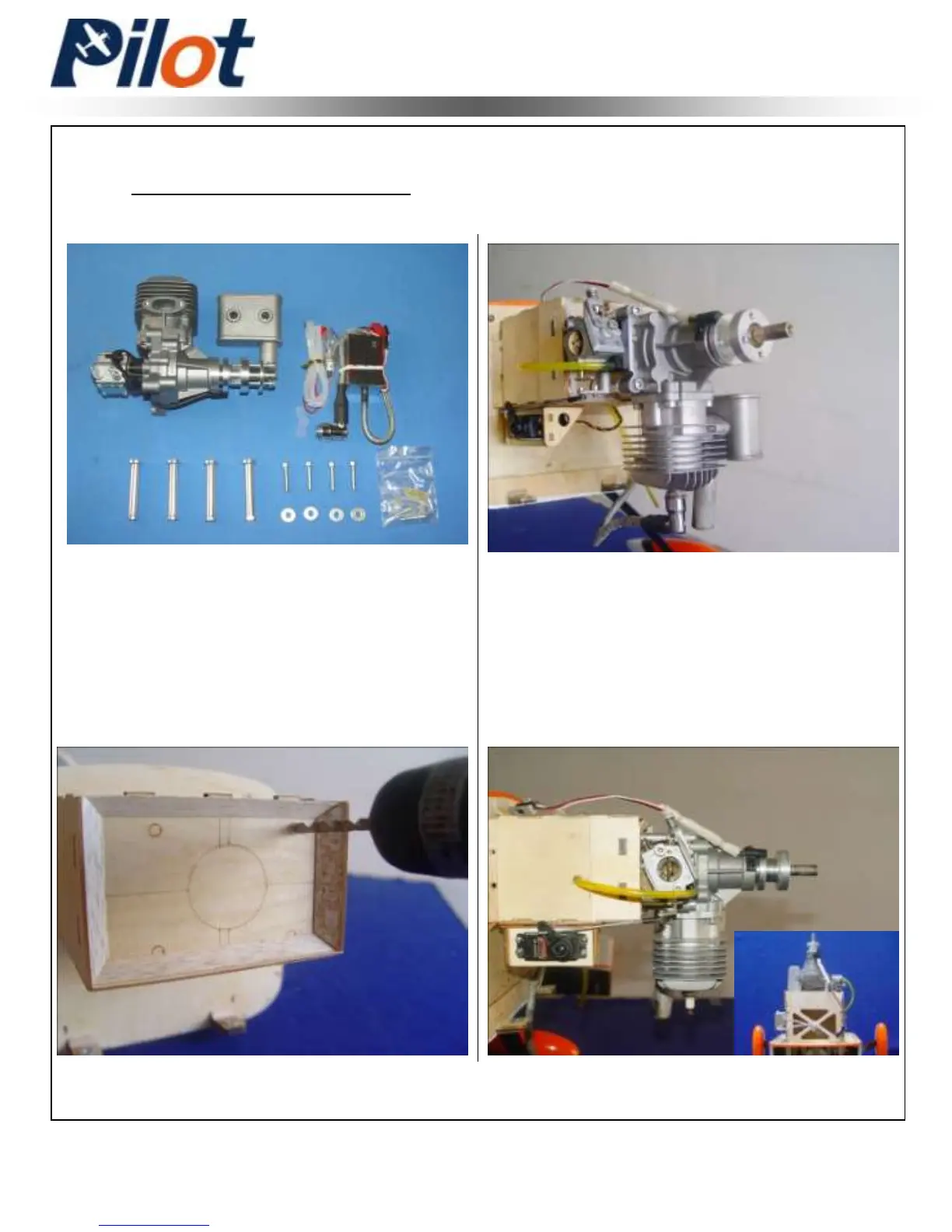 Pilot