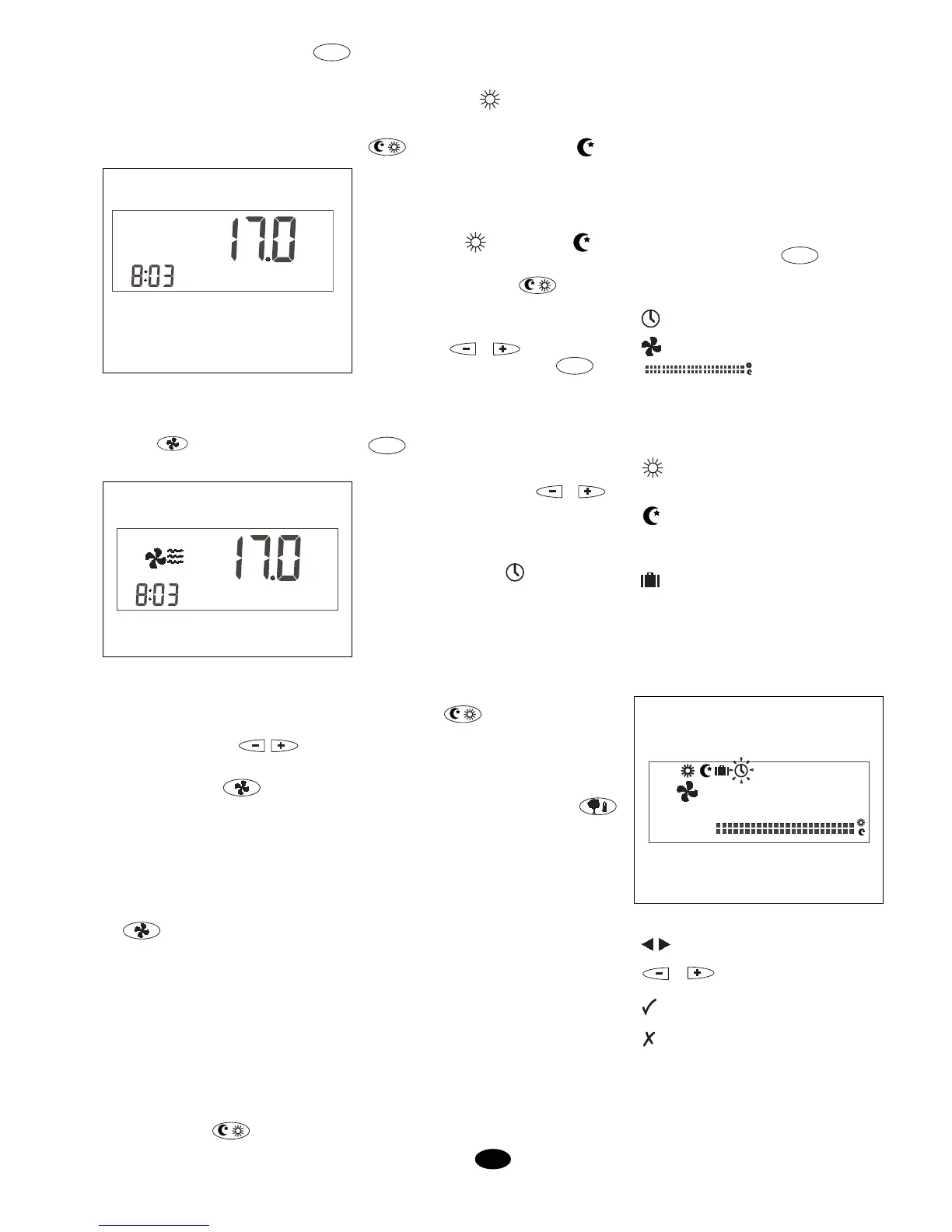 17.0
8:03

17.0
8:03