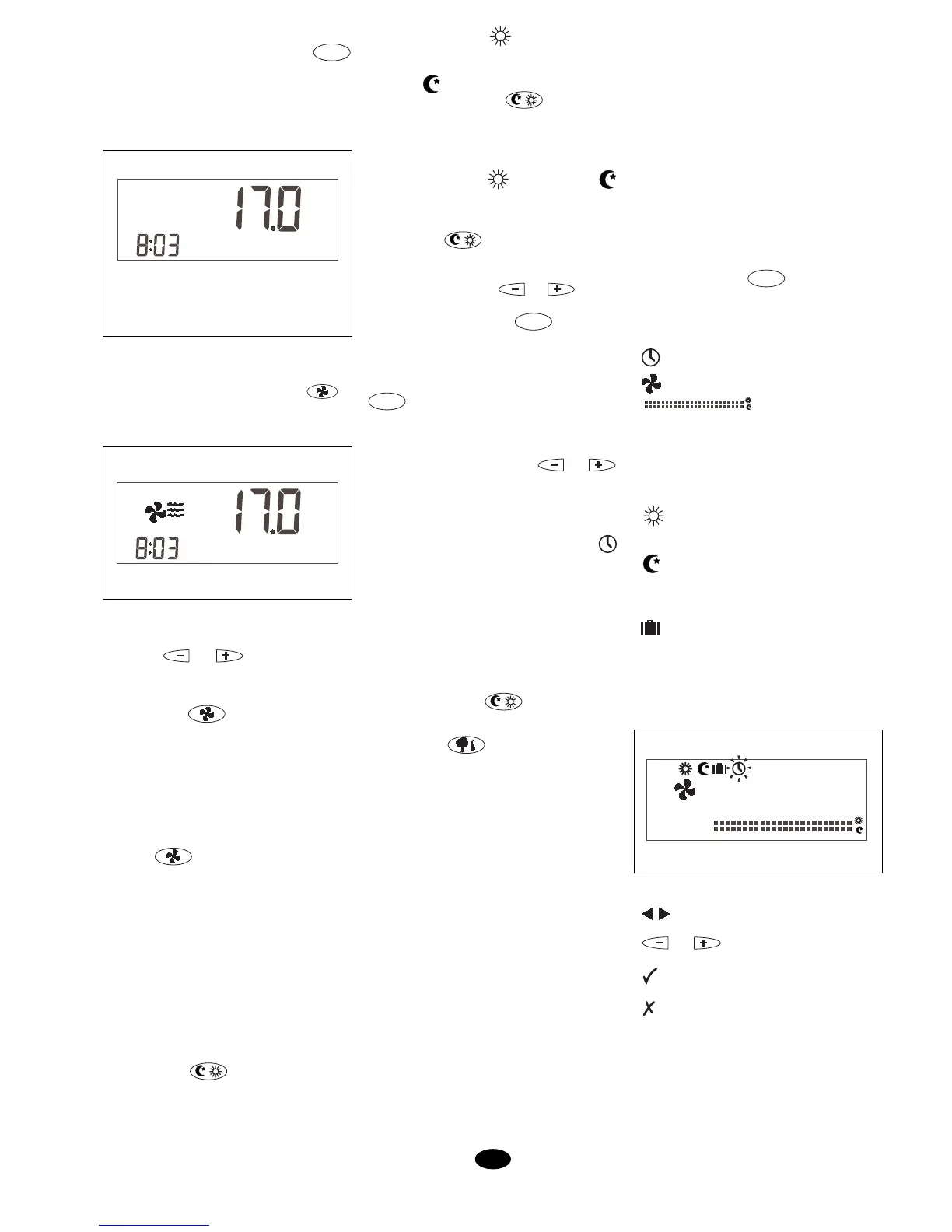 17.0
8:03

17.0
8:03