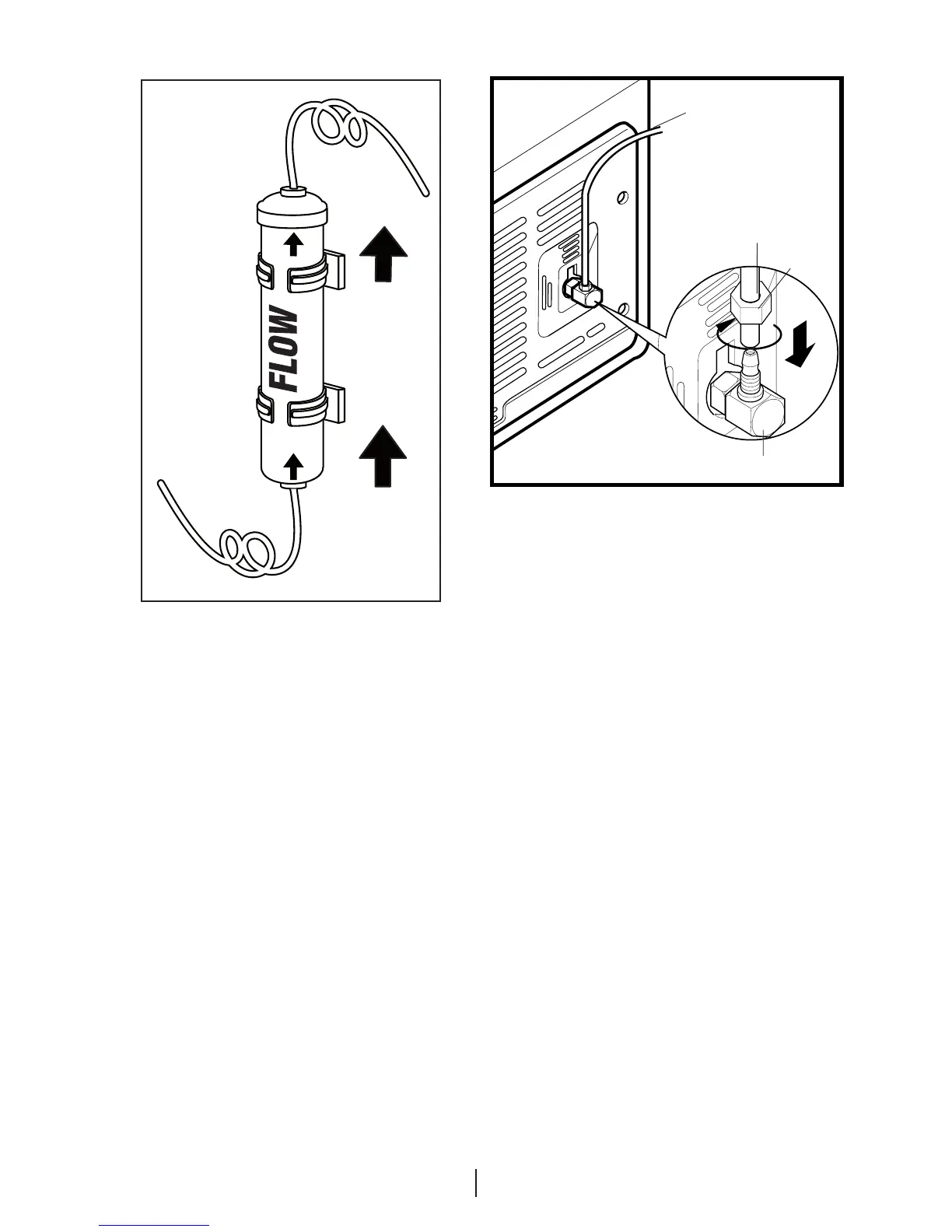 FLOW