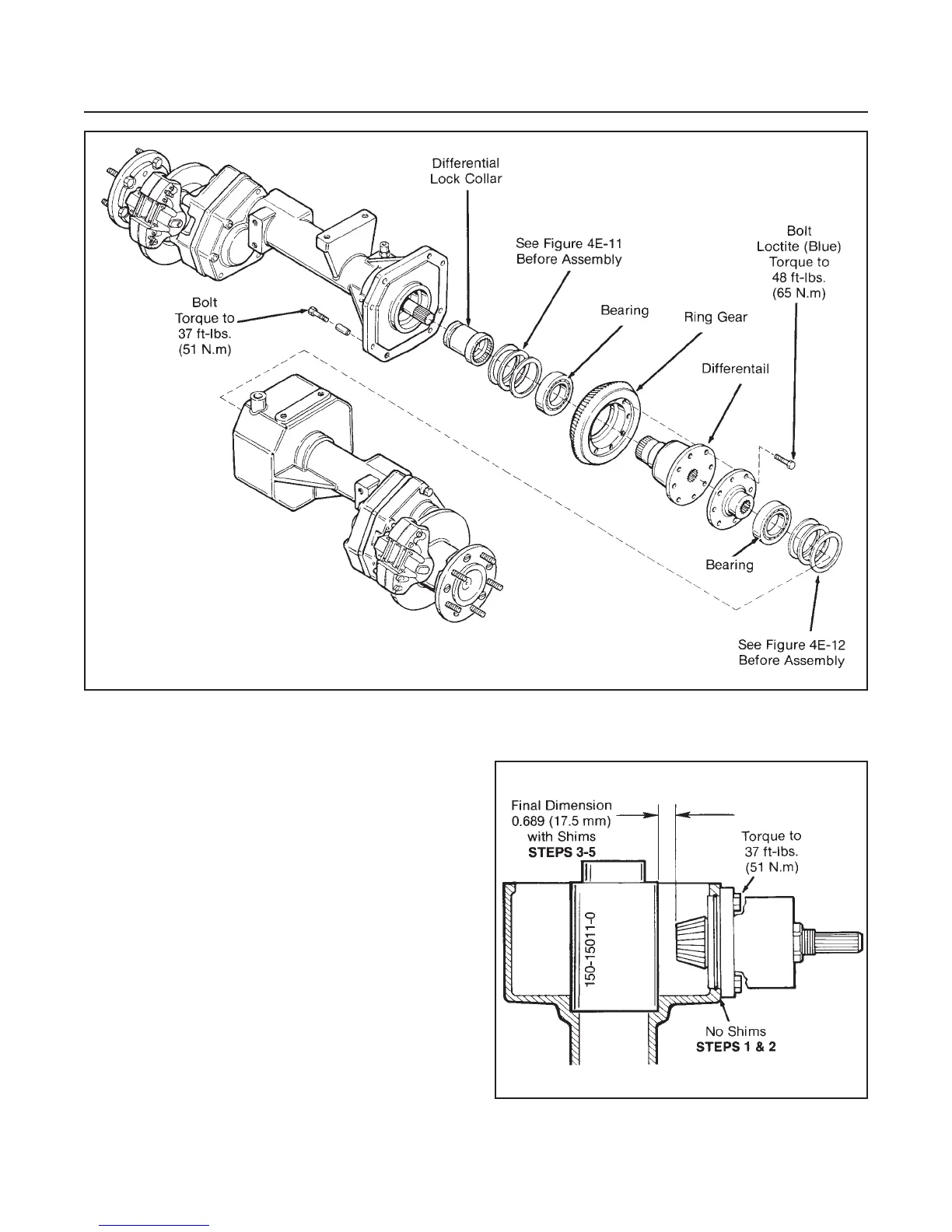 Differential Lock Collar

See Figure 4E-11 Before Assembly

Bolt Loctite (Blue) Torque to 48 ft-lbs. (65 N.m)

Bolt Torque to 37 ft-lbs. (51 N.m)

Bearing

Ring Gear

Differentail

Bearing

See Figure 4E-12 Before Assembly

Final Dimension 0.689 (17.5 mm) with Shims STEPS 3-5

Torque to 37 ft-lbs. (51 N.m)

150-15011-0

No Shims STEPS 1 & 2