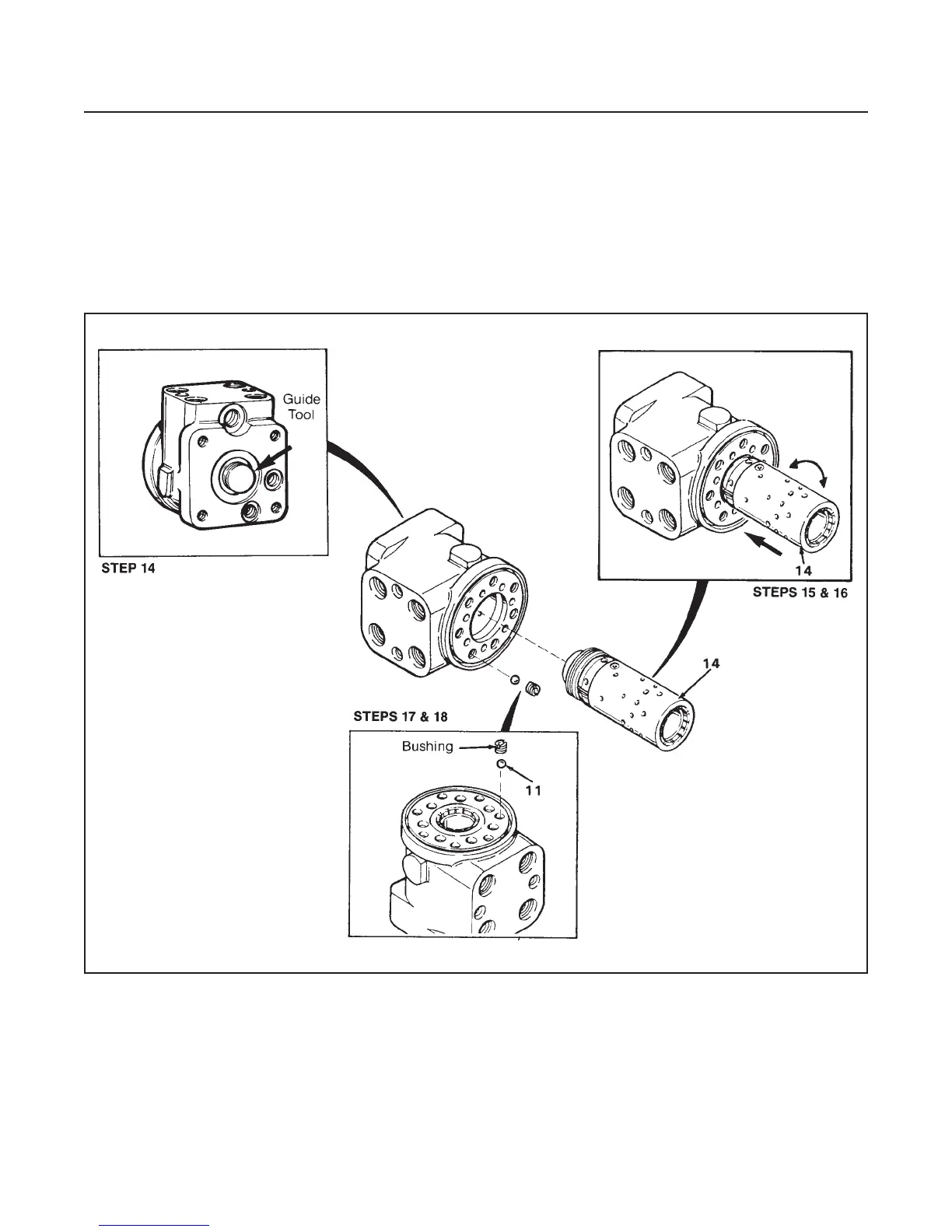 Guide Tool

STEP 14

14

STEPS 15 & 16

14

STEPS 17 & 18

Bushing

11