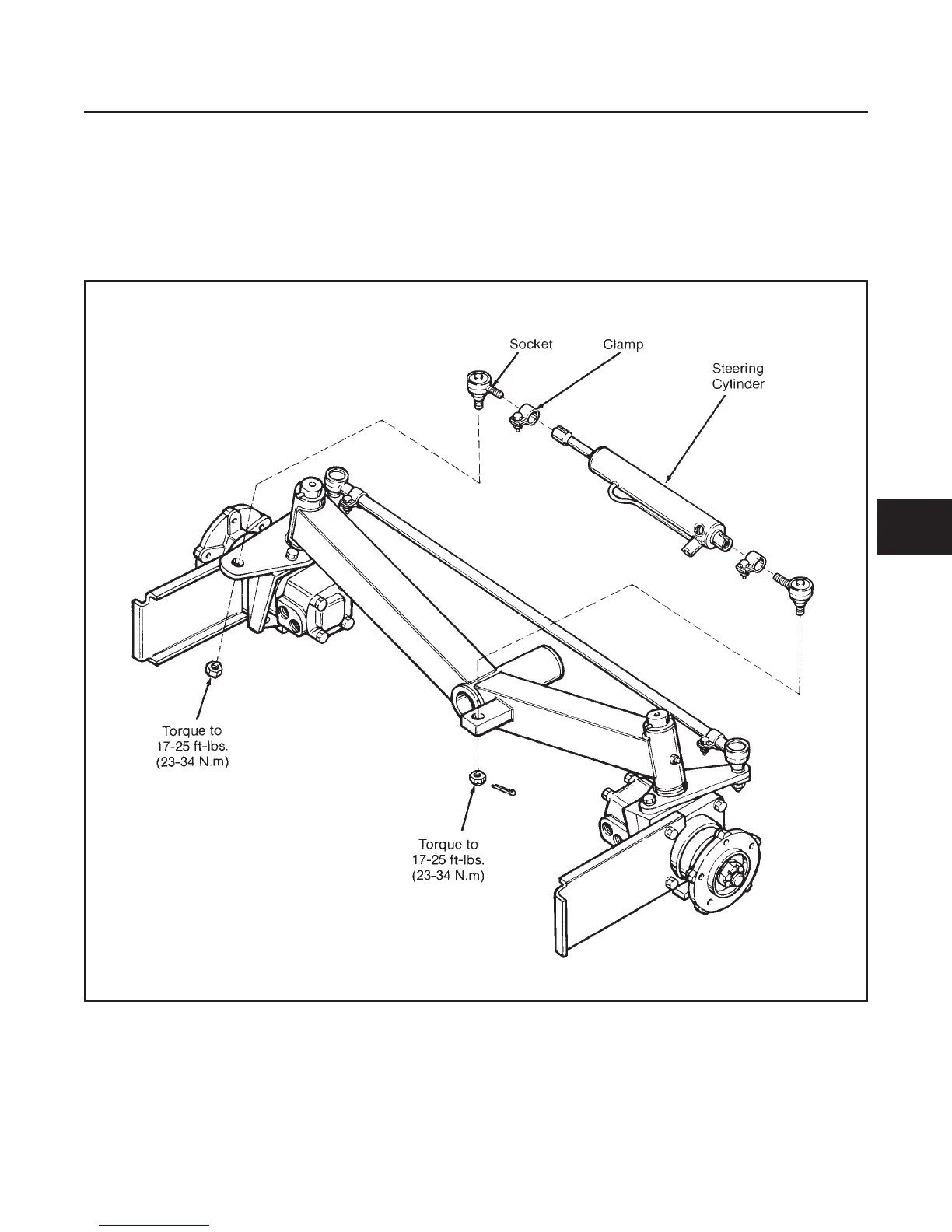 Socket

Clamp

Steering Cylinder

Torque to 17-25 ft-lbs. (23-34 N.m)

Torque to 17-25 ft-lbs. (23-34 N.m)