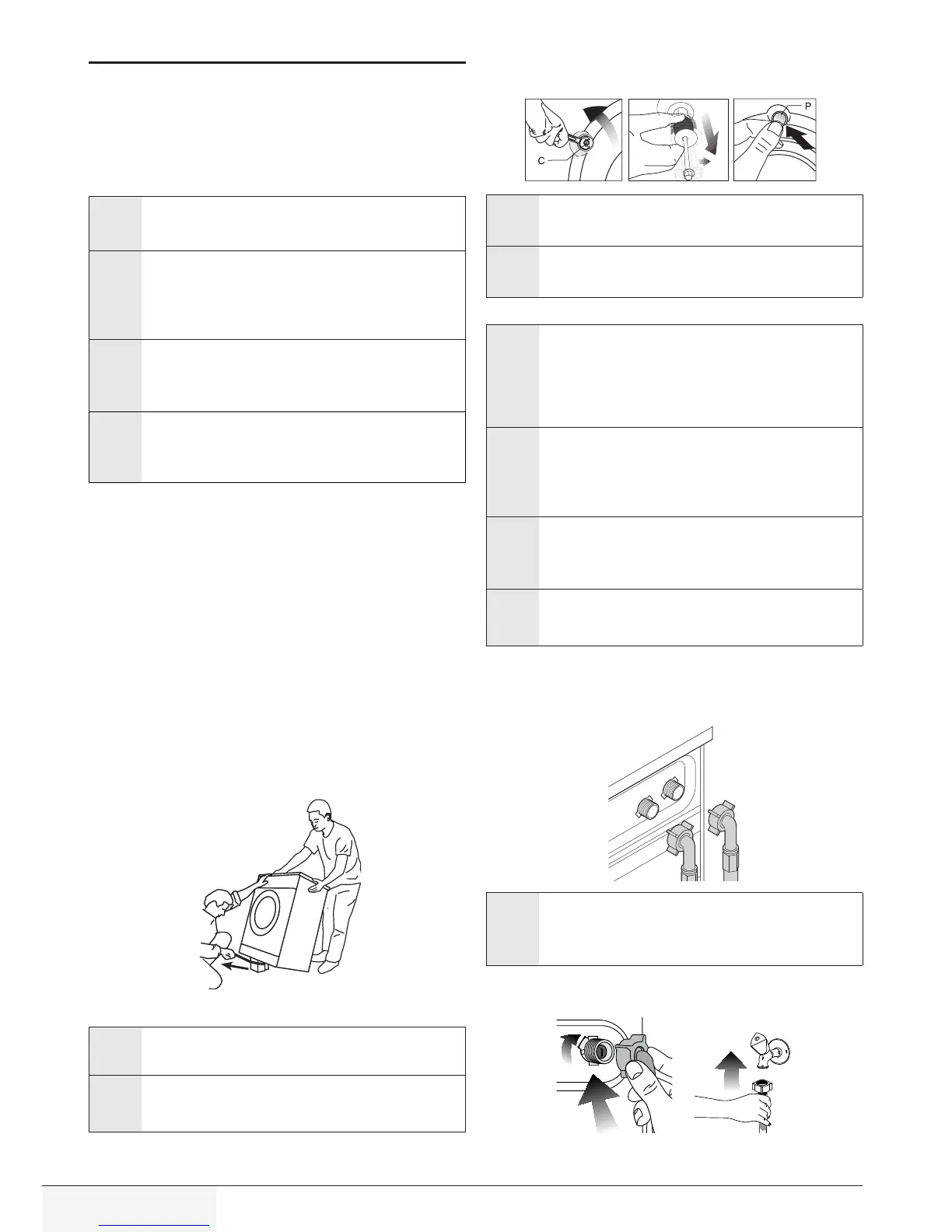 C

P