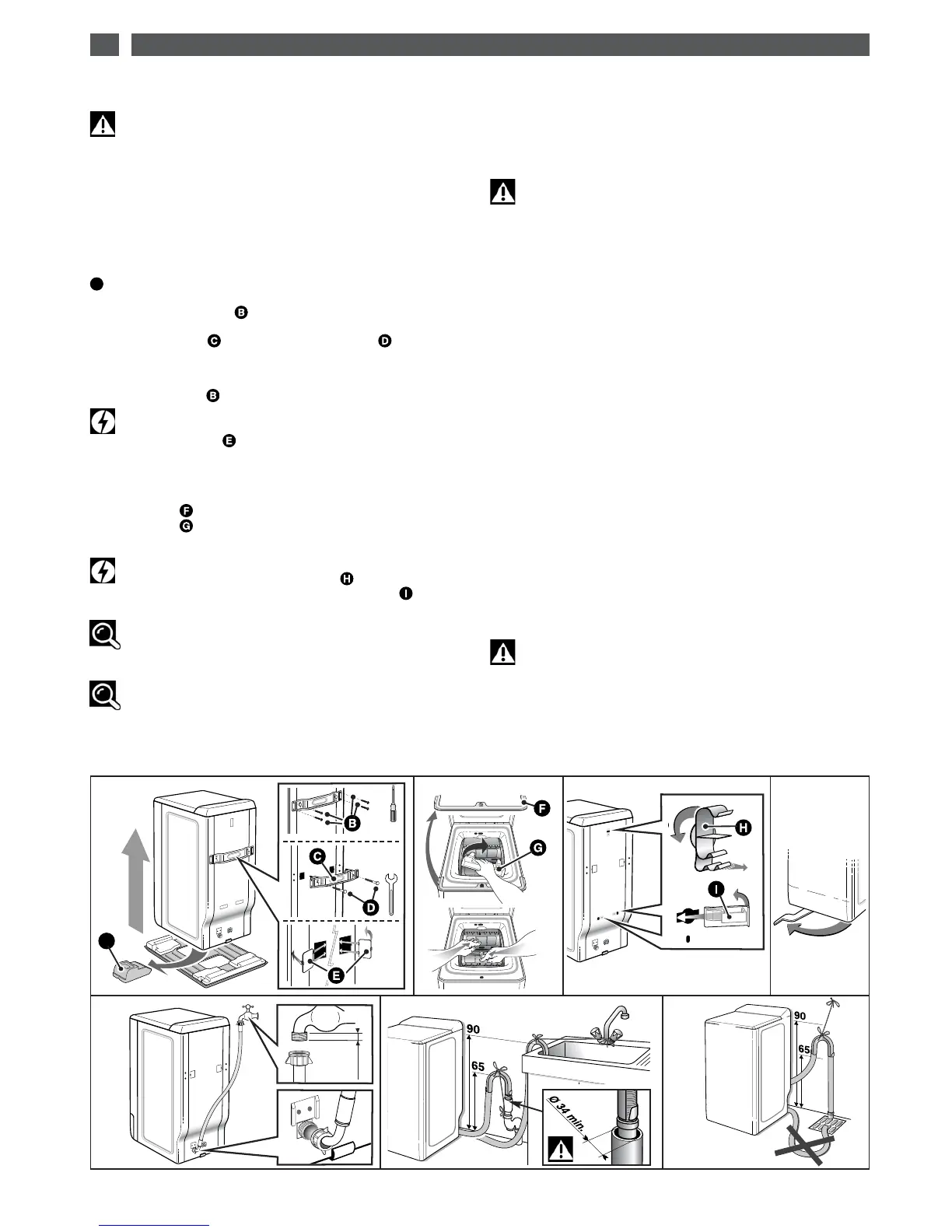 B

C

D

B

E

F

G

H

I

B

C

D

E

F

G

H

I

90

65

Ø 34 min.

90

65