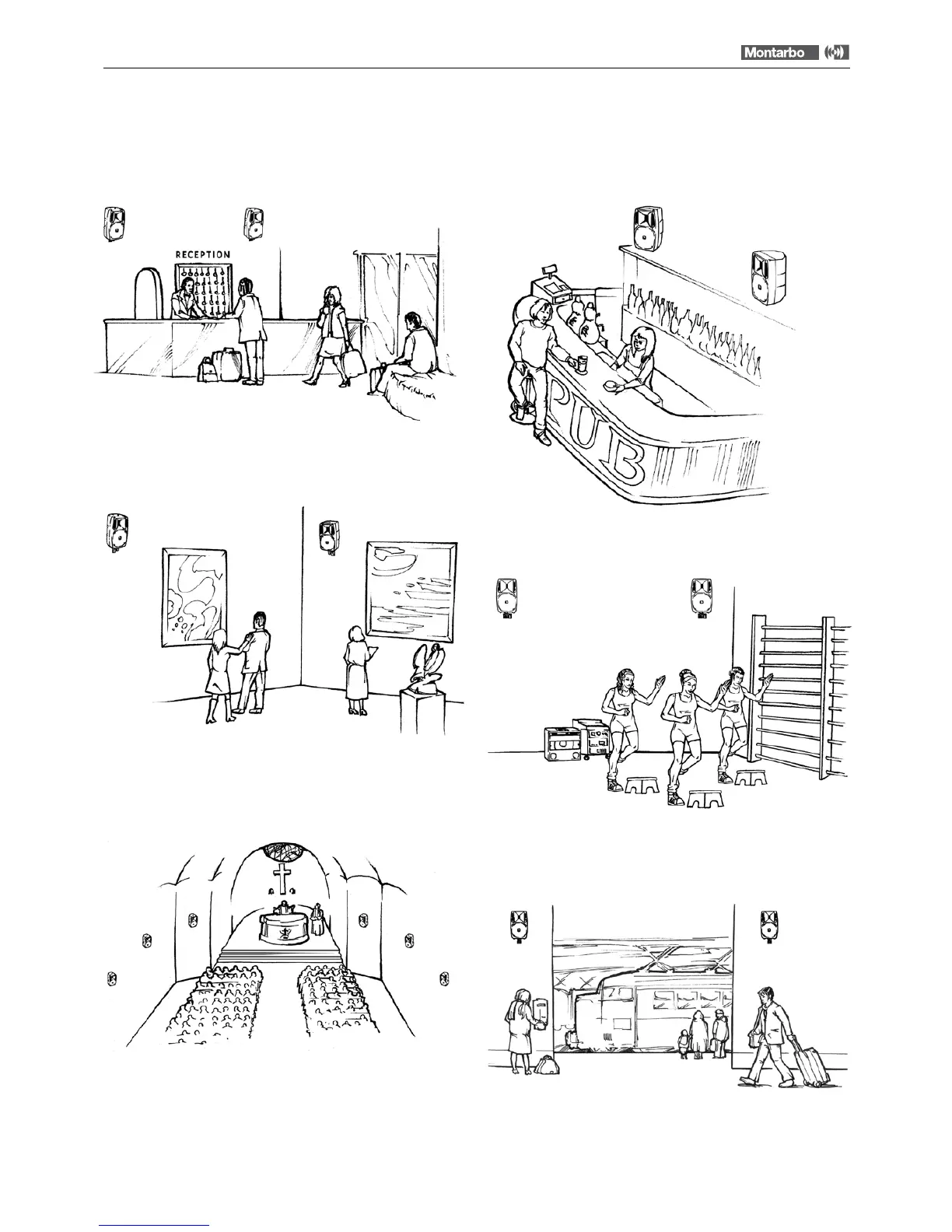 Montarbo

RECEPTION

PUB