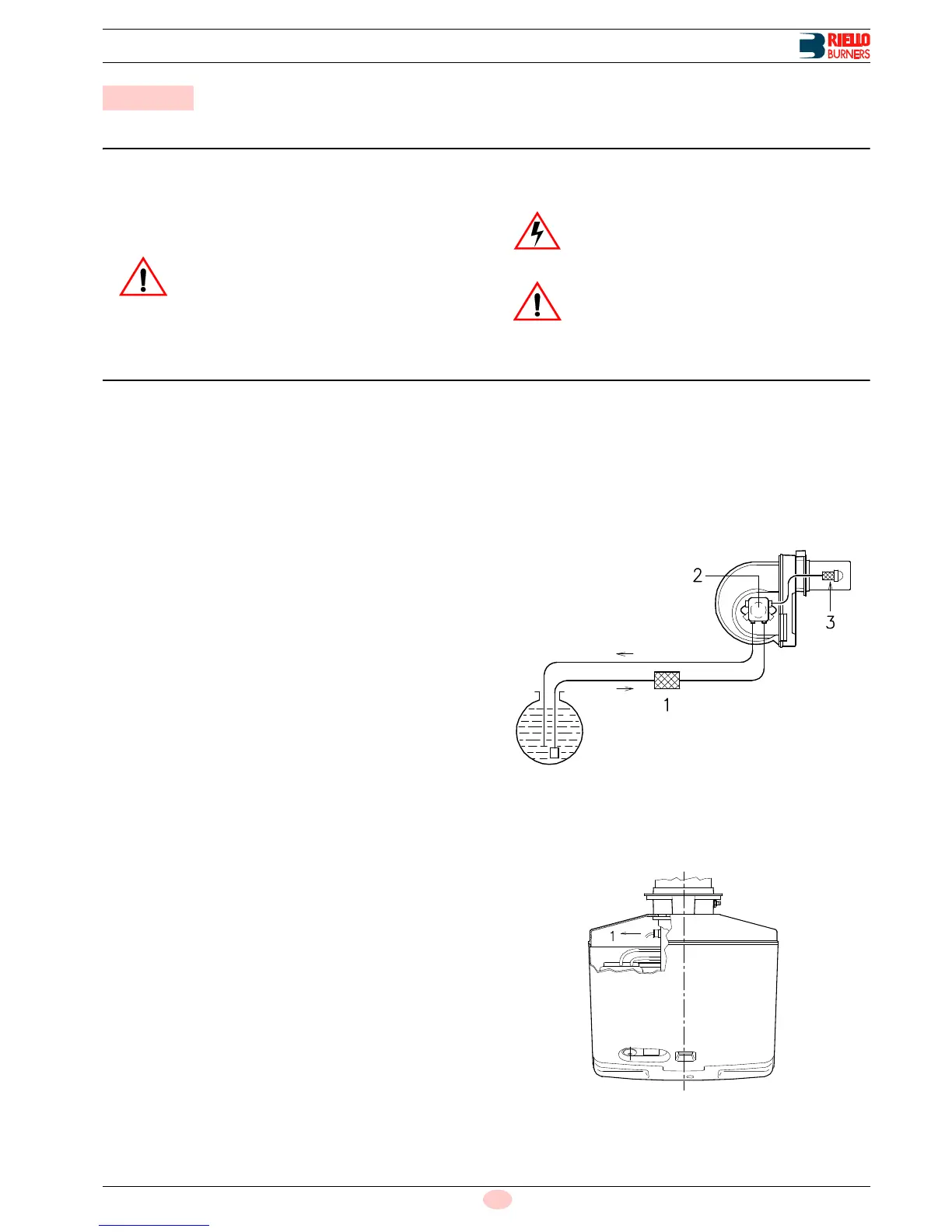 RIELLO BURNERS

2
3
1

1