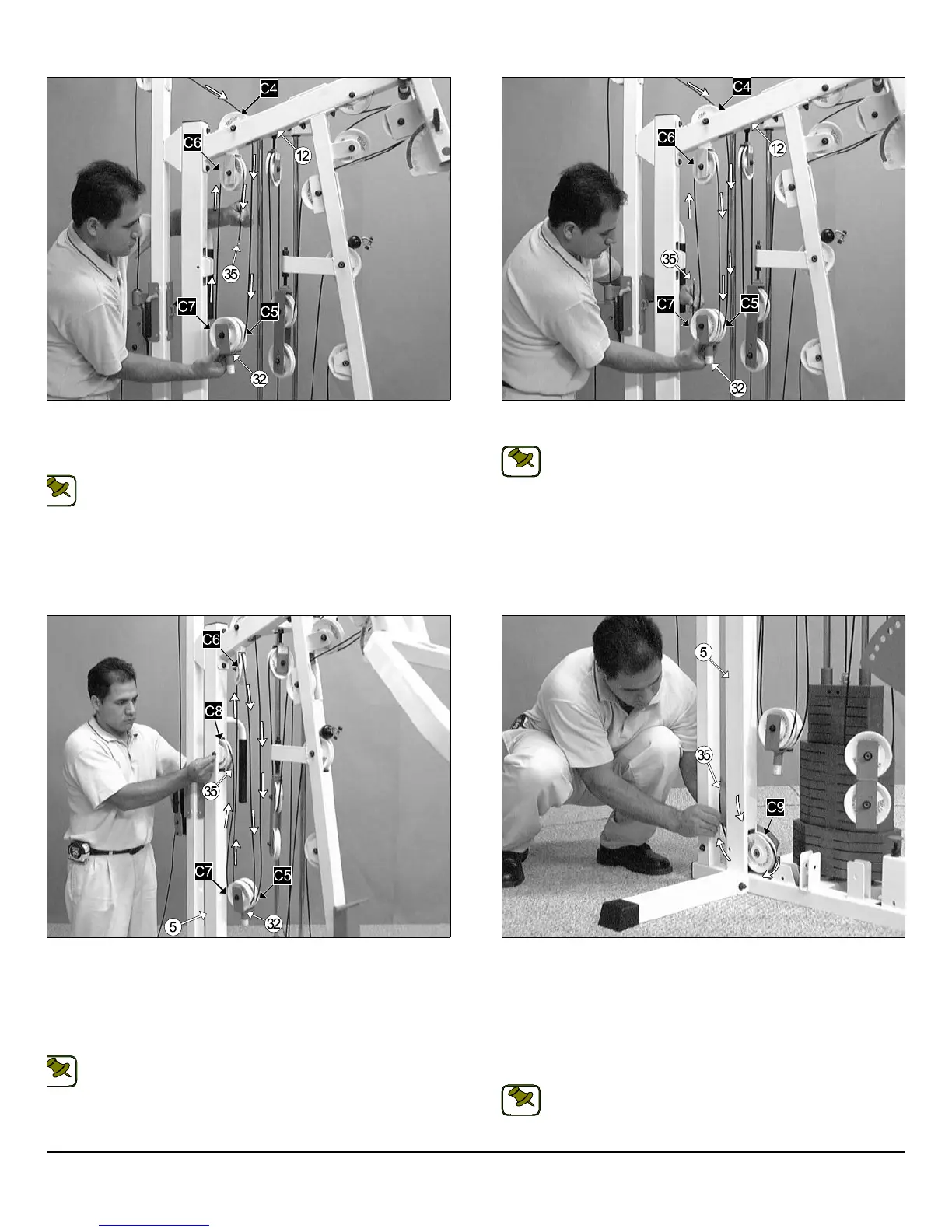 C4
C6
12
35
C7
C5
32

C4
C6
12
35
C7
C5
32

C6
C8
35
C7
C5
5
32

5
35
C9