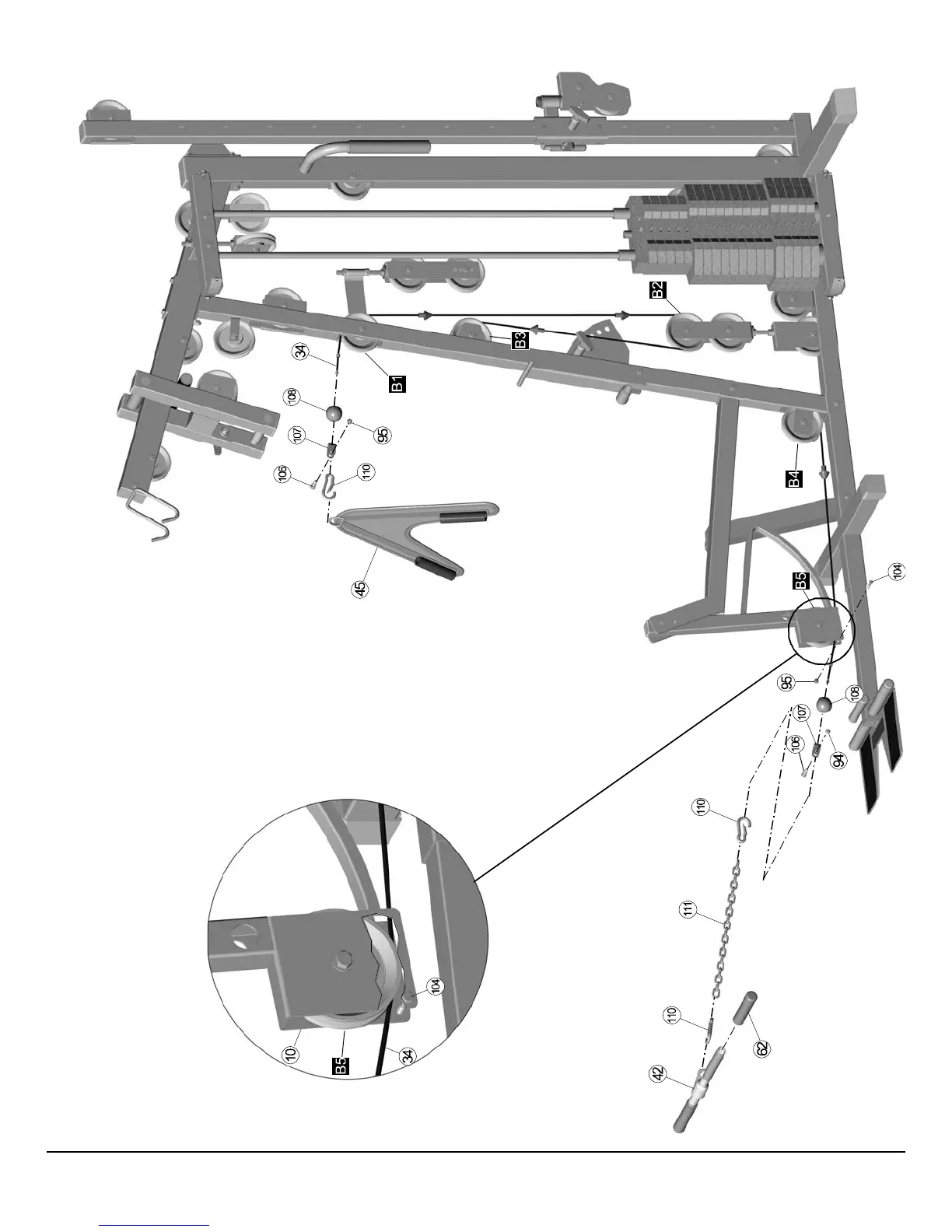 B2
B3
34
B1
108
95
107
106
110
45
B4
B5
104
95
108
107
106
94
110
111
110
62
42
104
10
B5
34