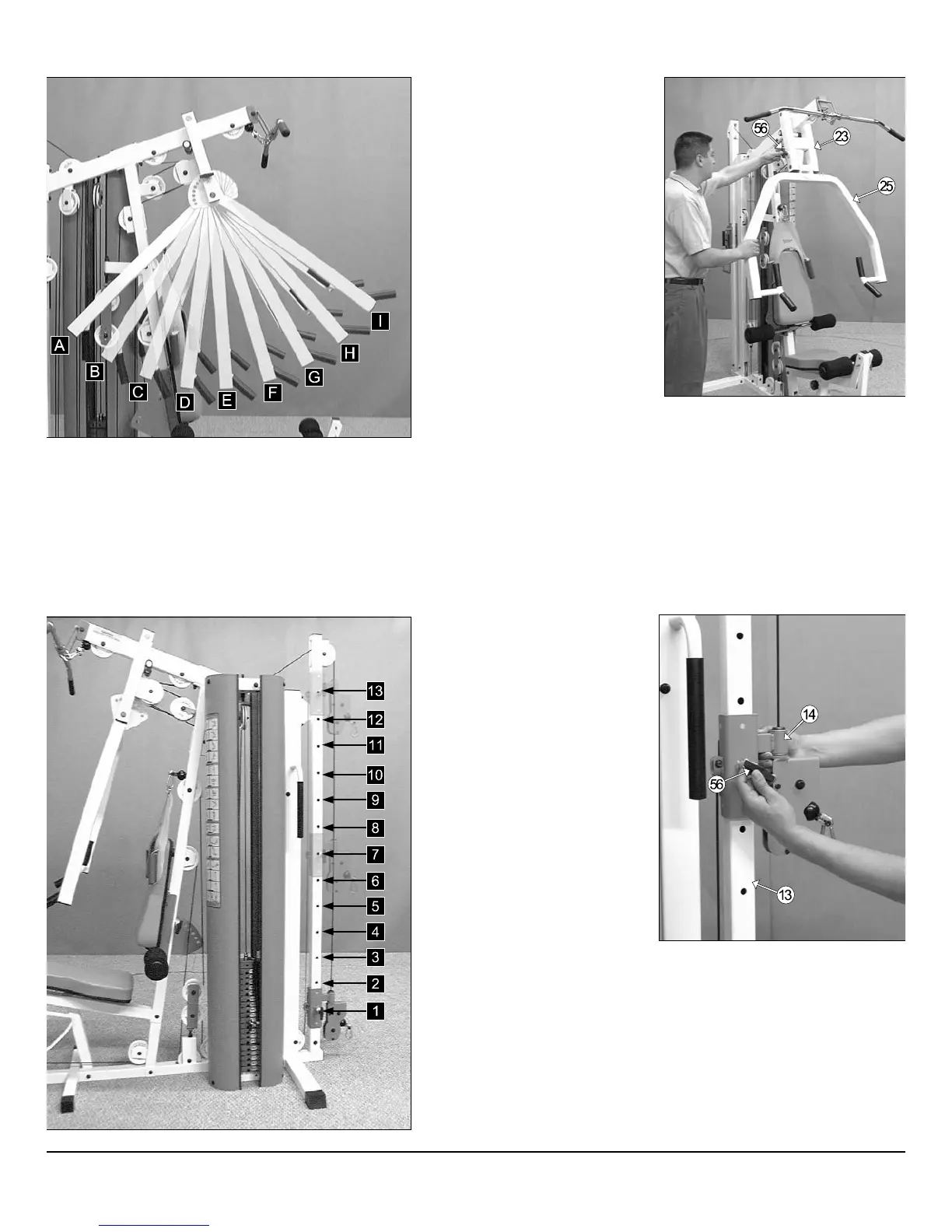 A
B
C
D
E
F
G
H
I

56
23
25

13
12
11
10
9
8
7
6
5
4
3
2
1

14
56
13