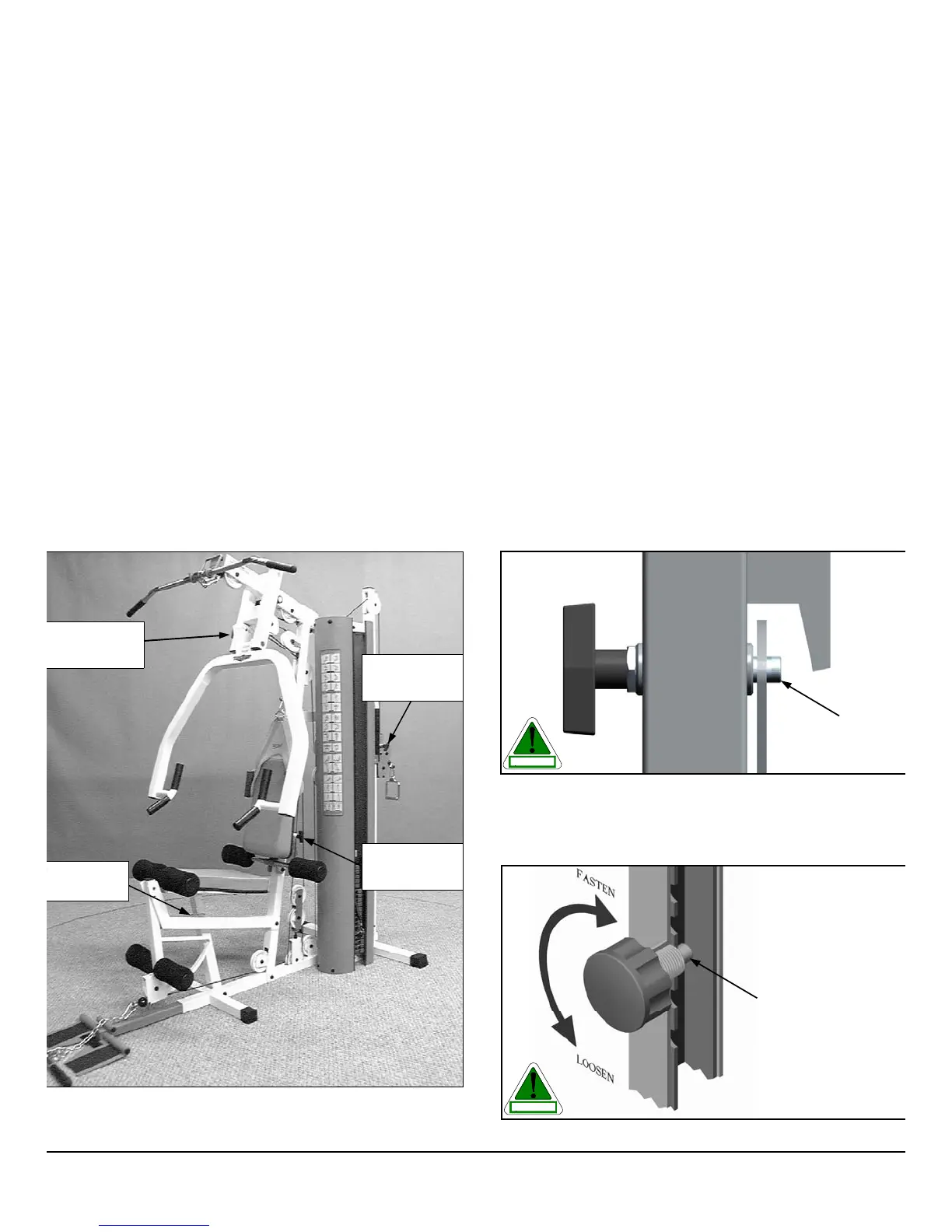 FASTEN

LOOSEN