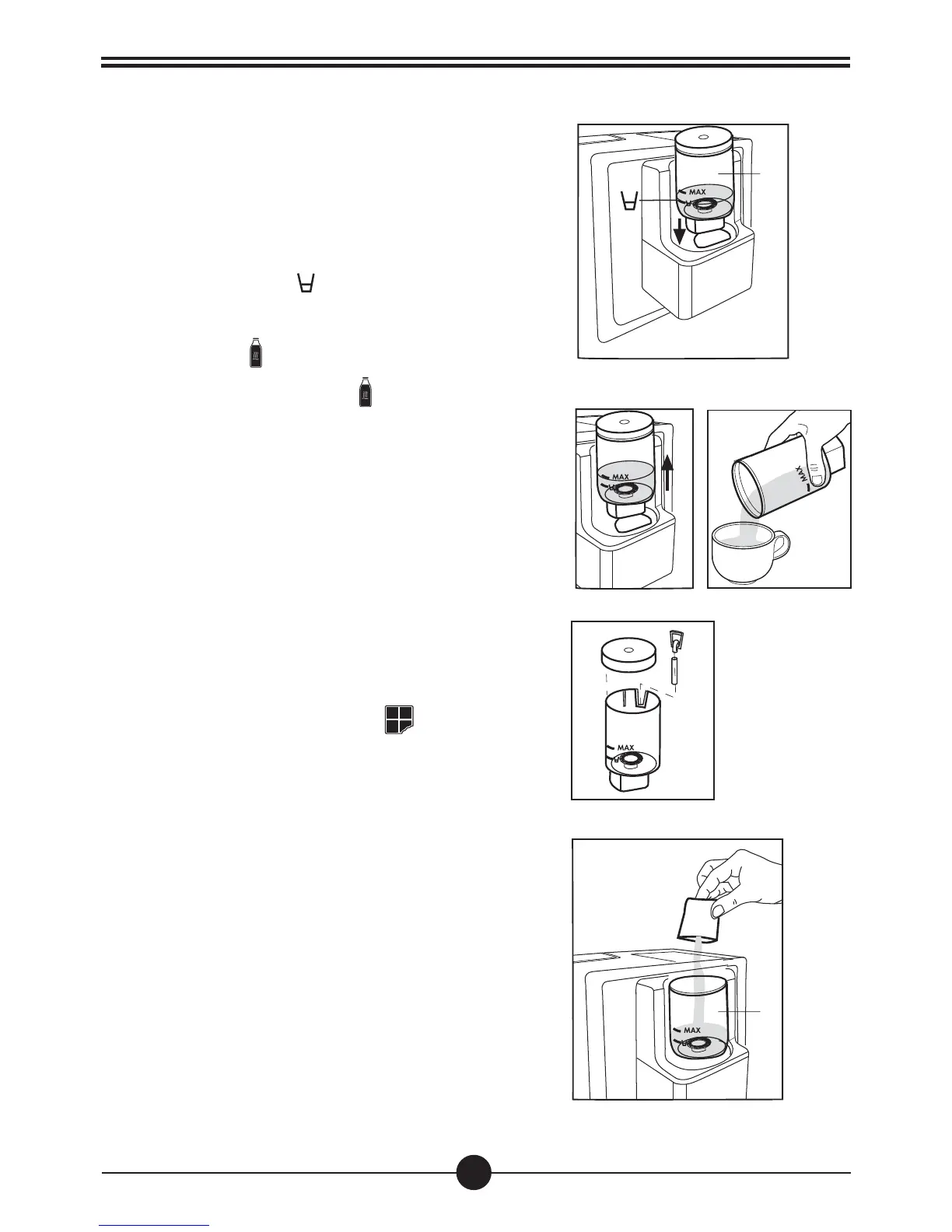 MAX

MAX

MAX

MAX

MAX