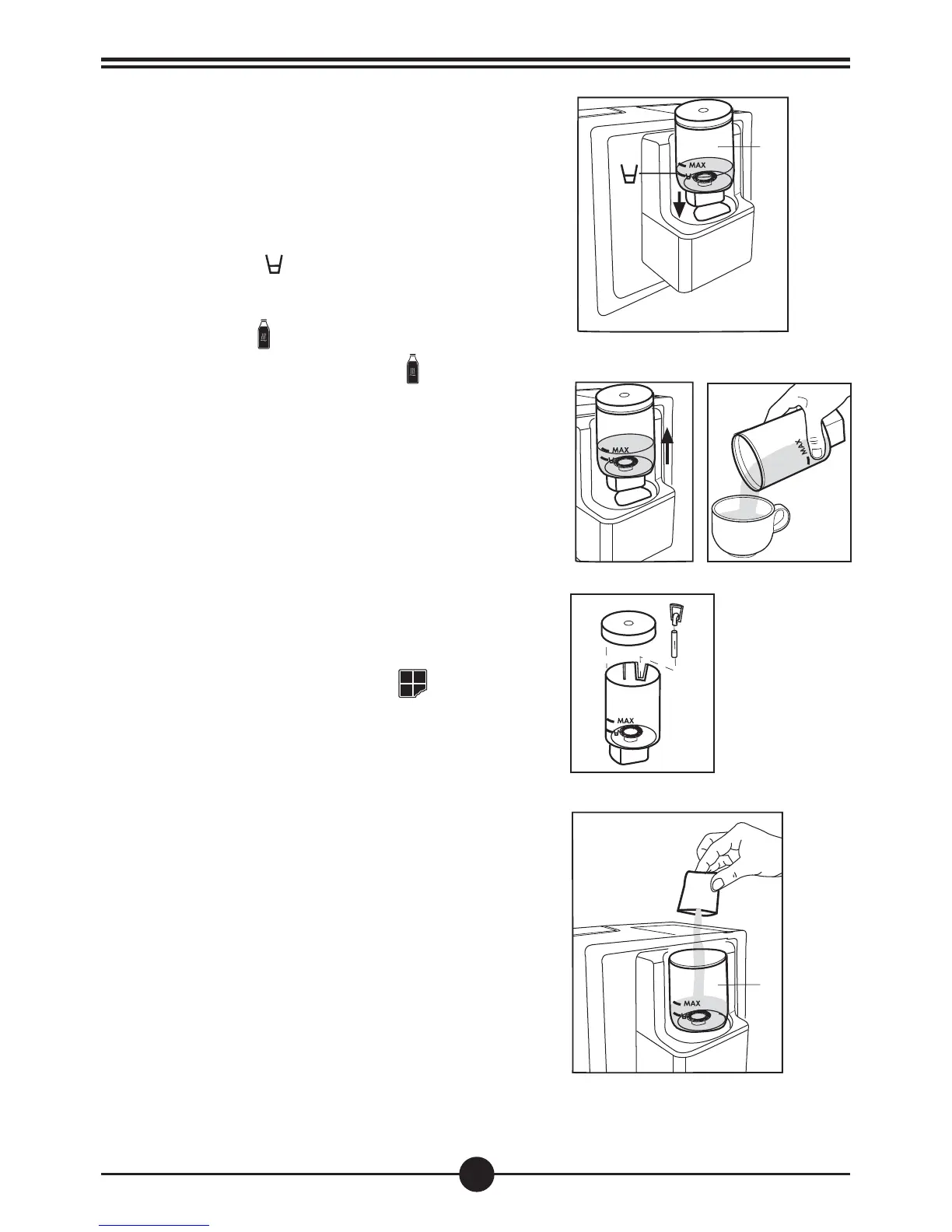 MAX

MAX

MAX

MAX

MAX