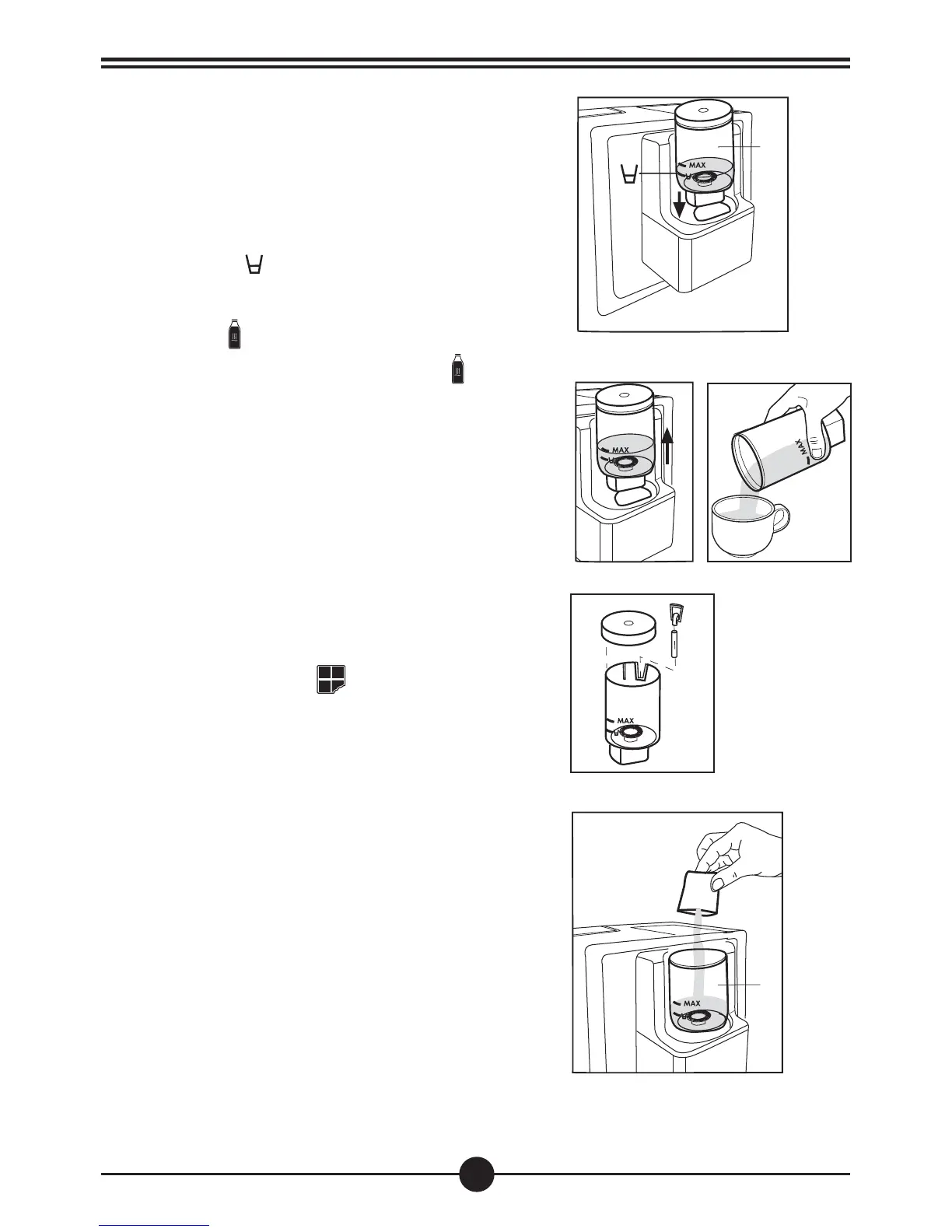 MAX

MAX

MAX

MAX

MAX