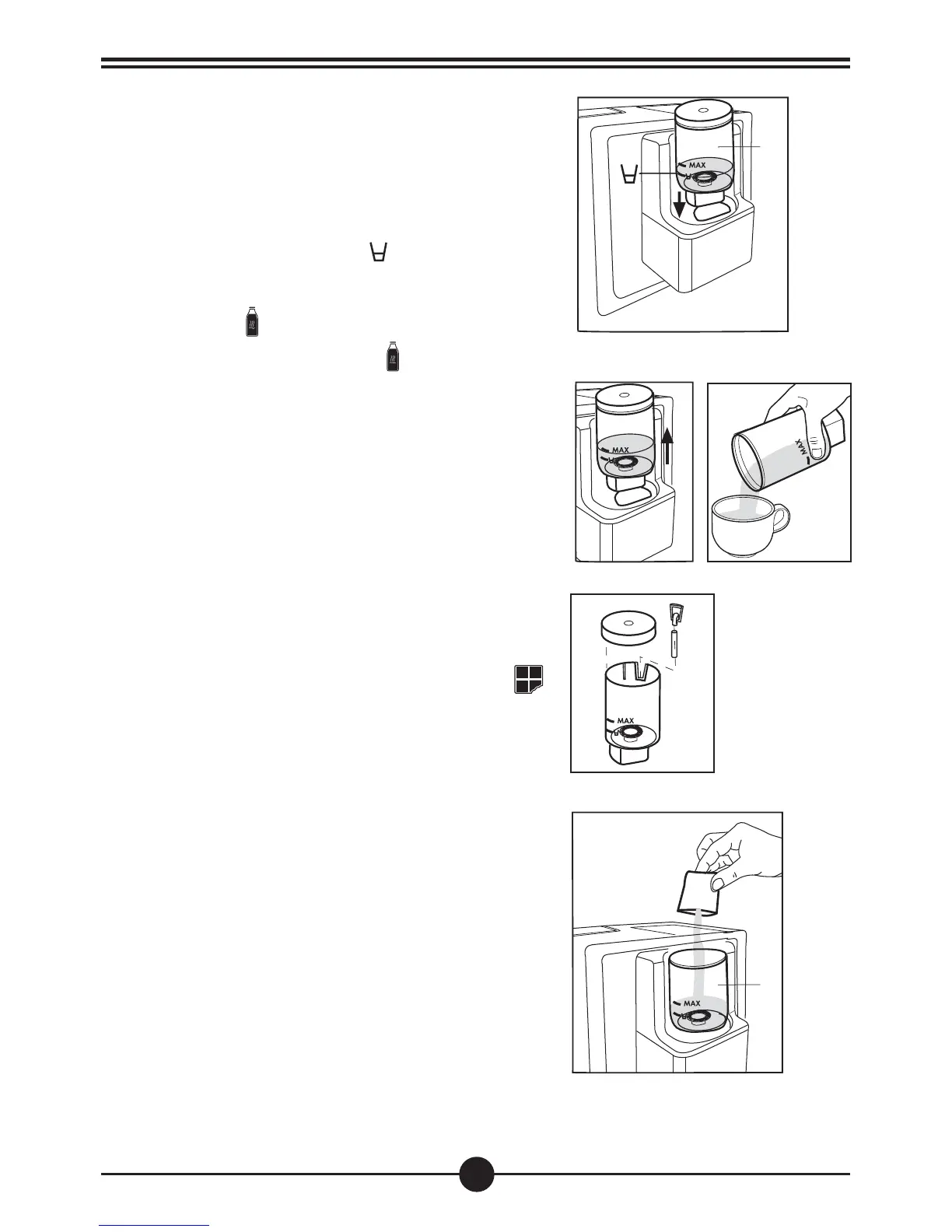 MAX

MAX

MAX

MAX

MAX