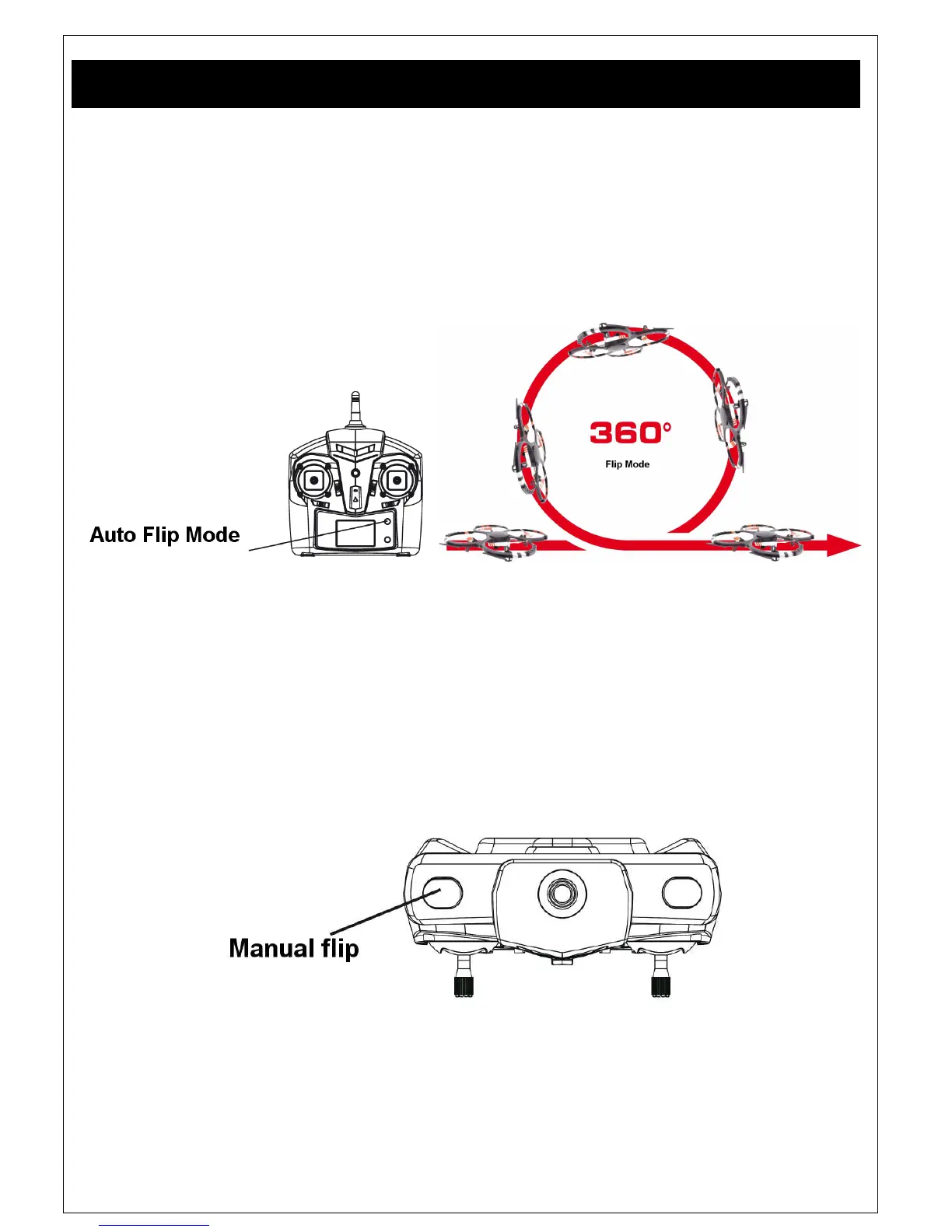 360°

Flip Mode

Auto Flip Mode

Manual flip