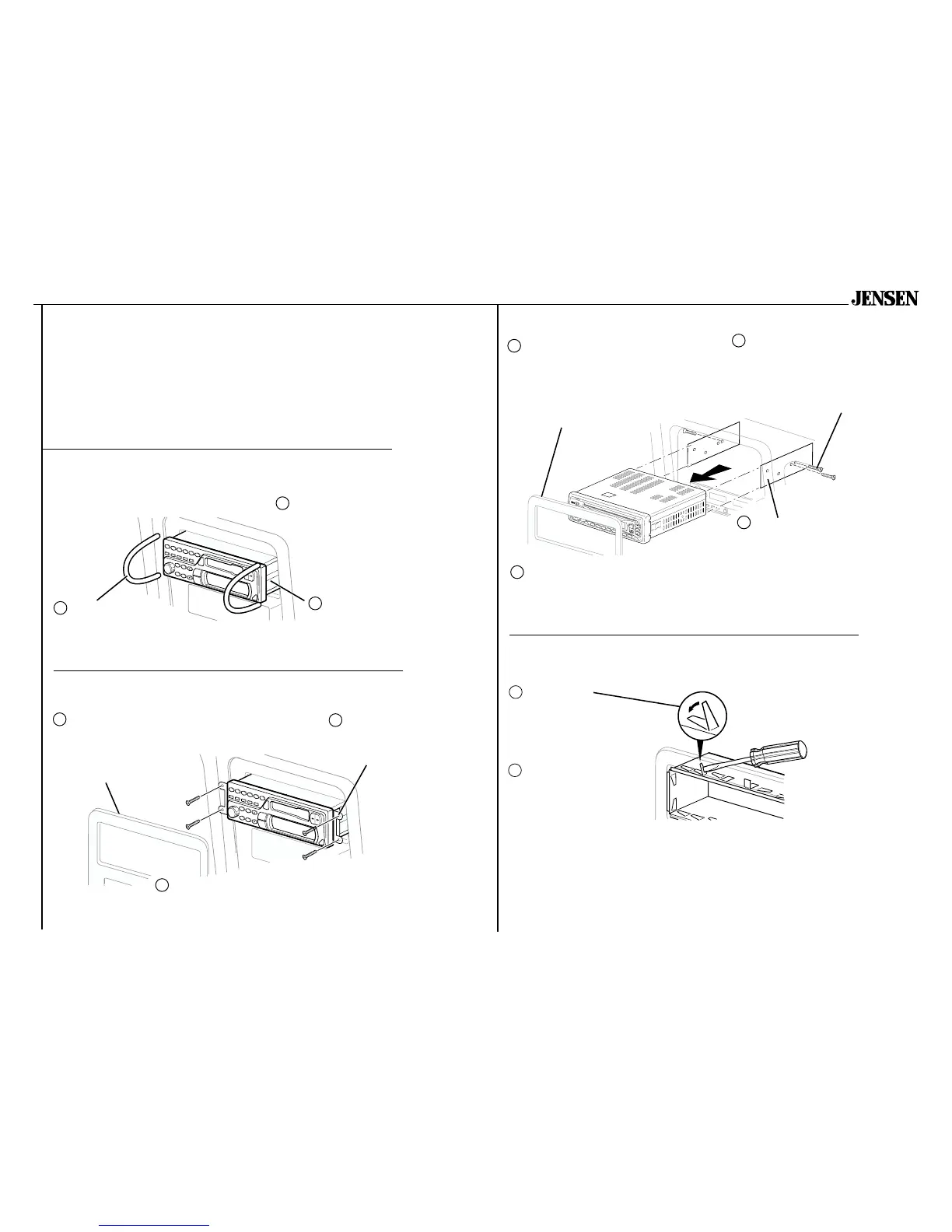 JENSEN