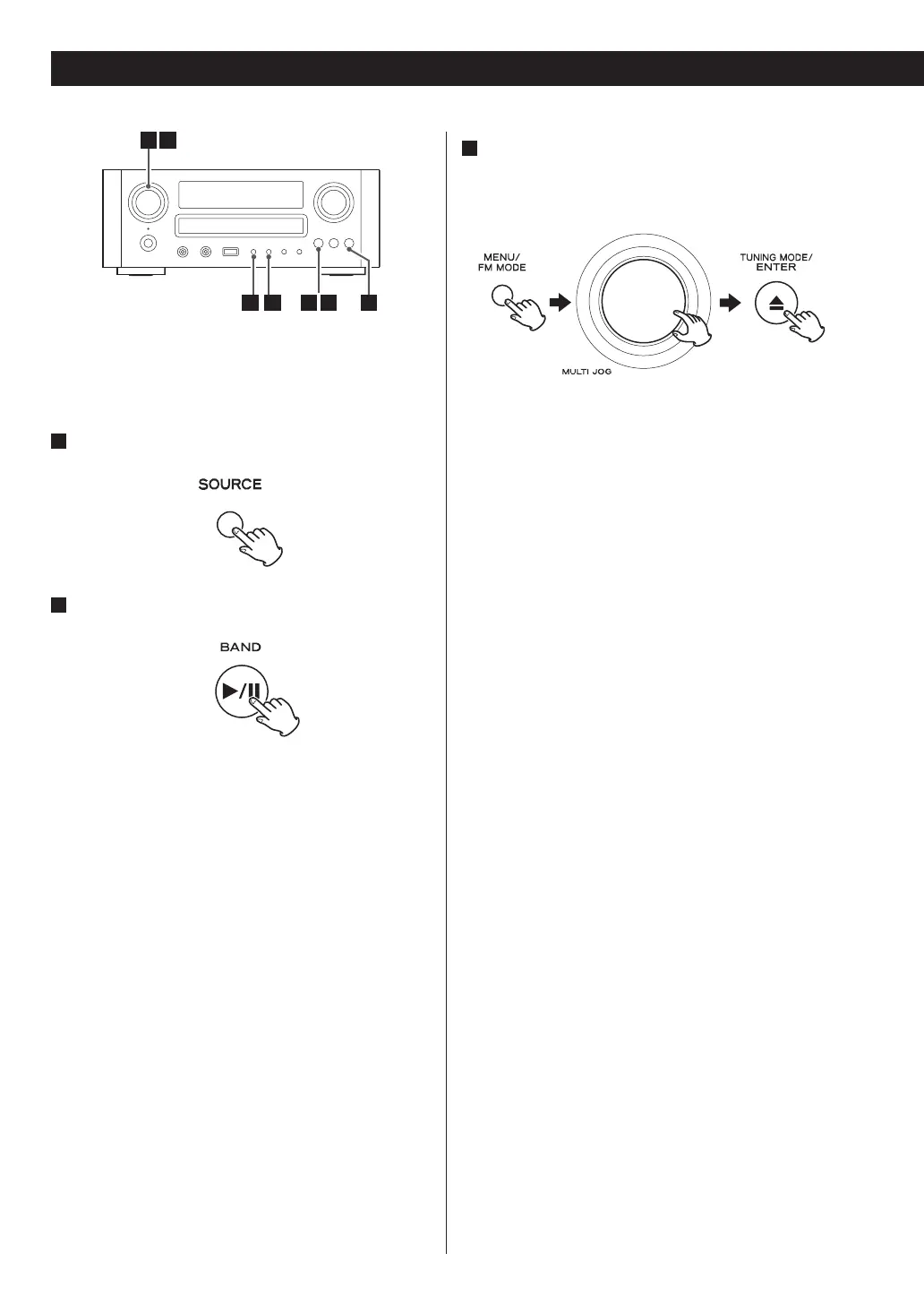 SOURCE

BAND

MENU/ FM MODE

MULTI JOG

TUNING MODE/ ENTER