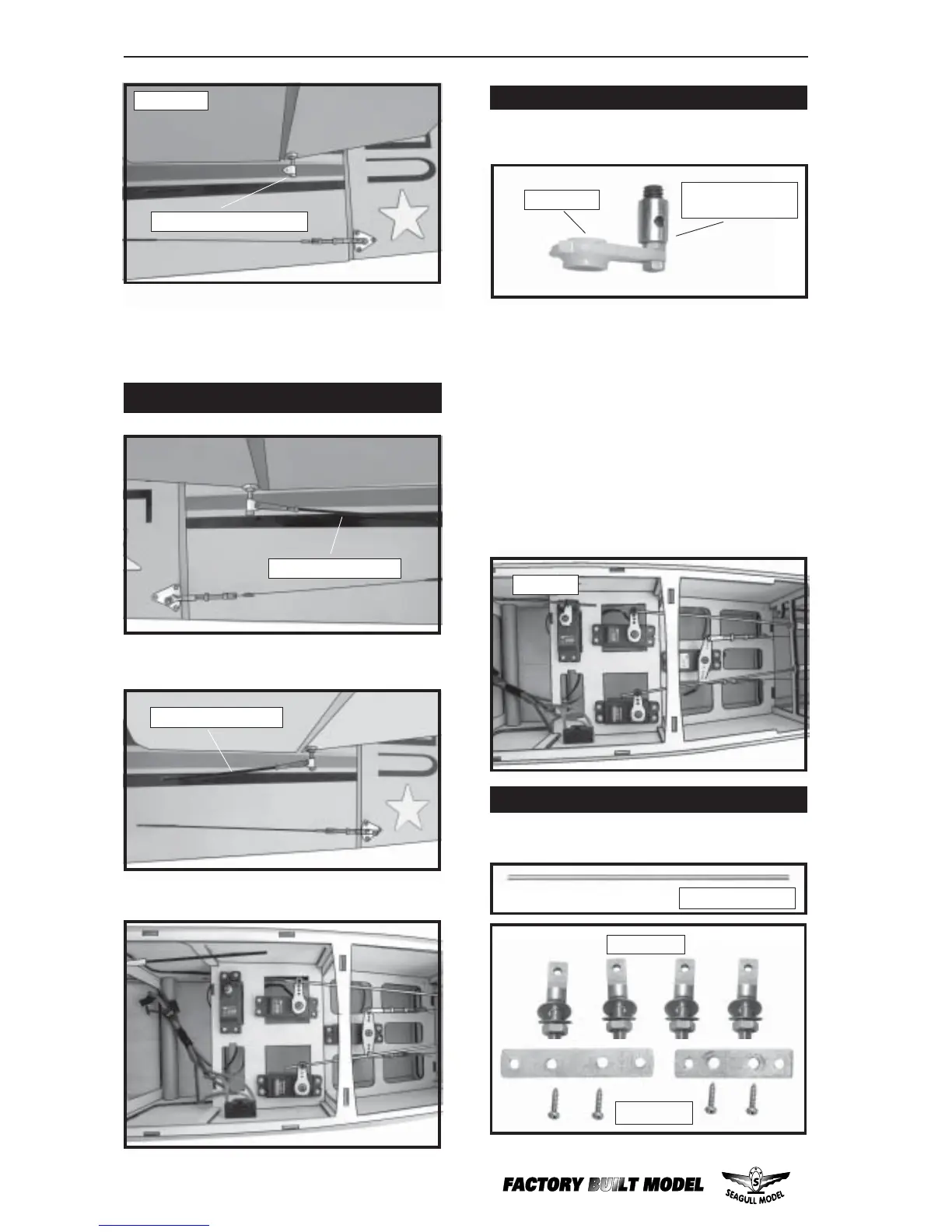 FACTORY BUILT MODEL

SEAGULL MODEL