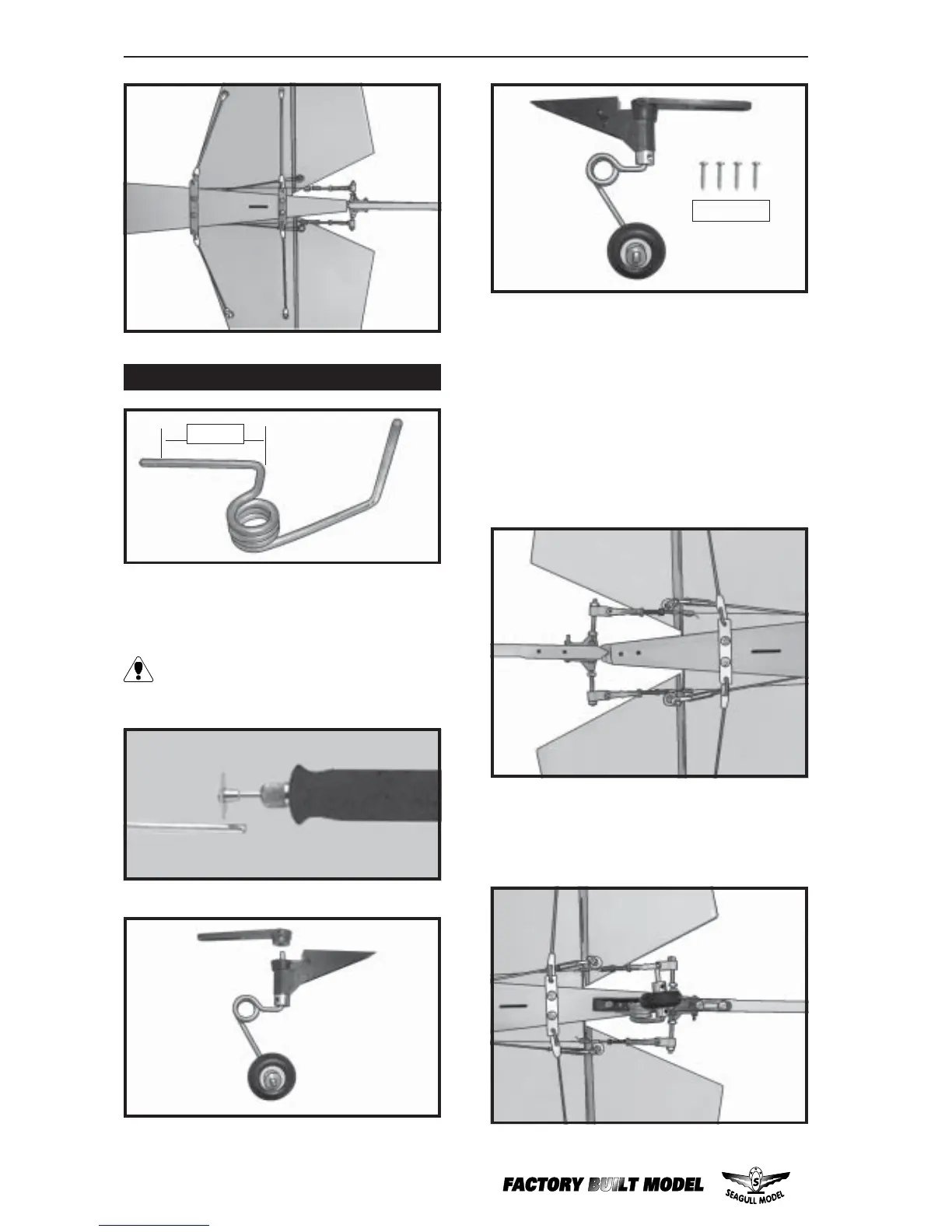 FACTORY BUILT MODEL

SEAGULL MODEL