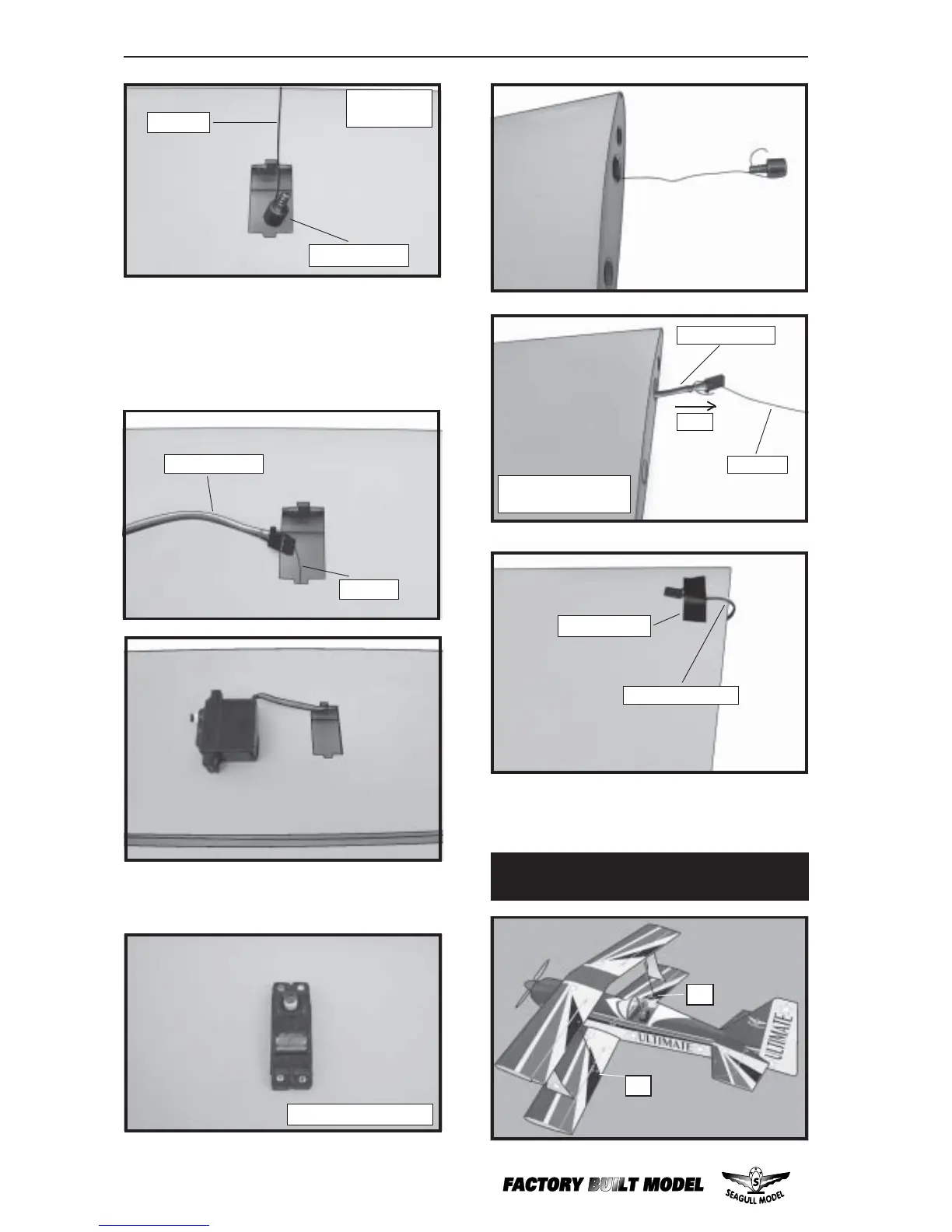 ULTIMATE

ULTIMATE

FACTORY BUILT MODEL

SEAGULL MODEL