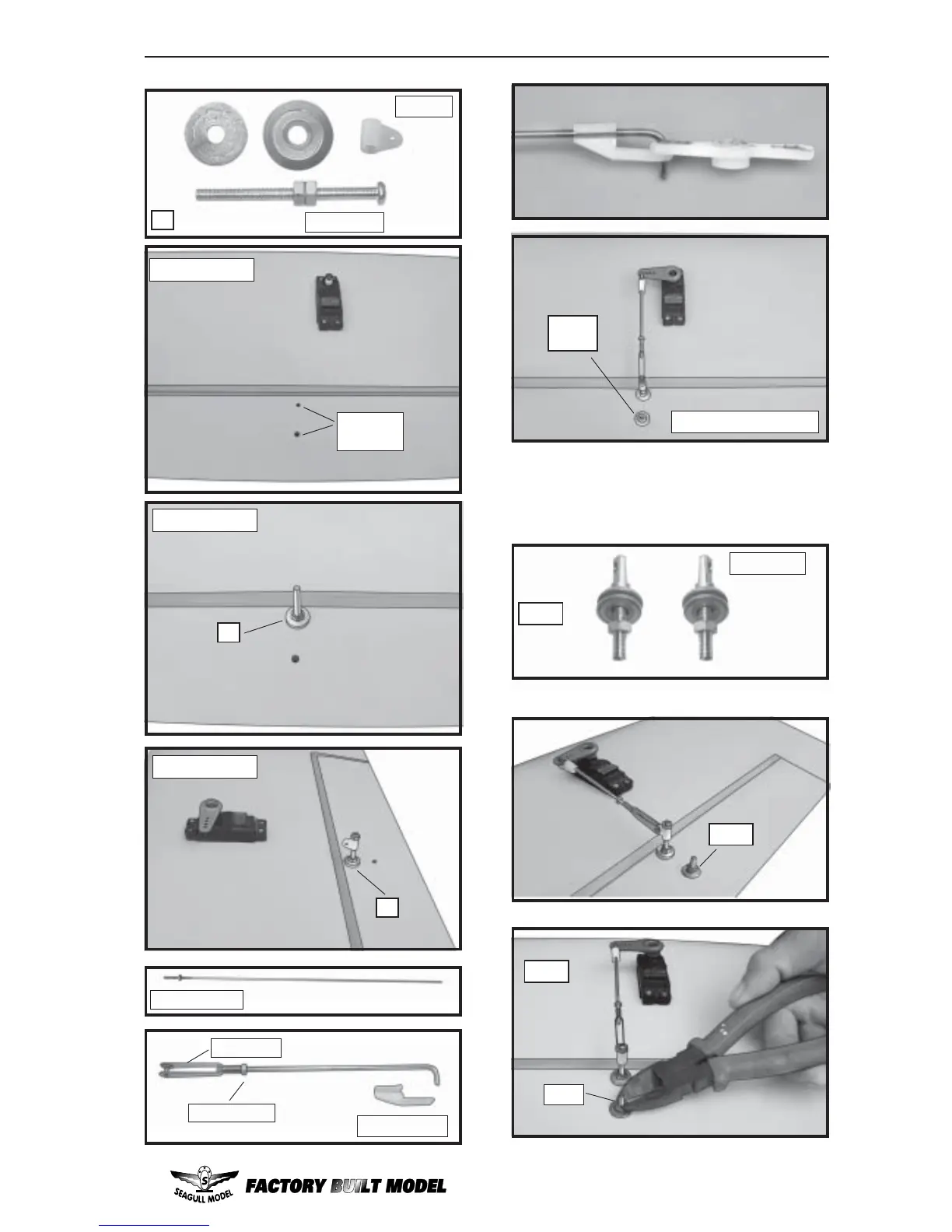 SEAGULL MODEL FACTORY BUILT MODEL