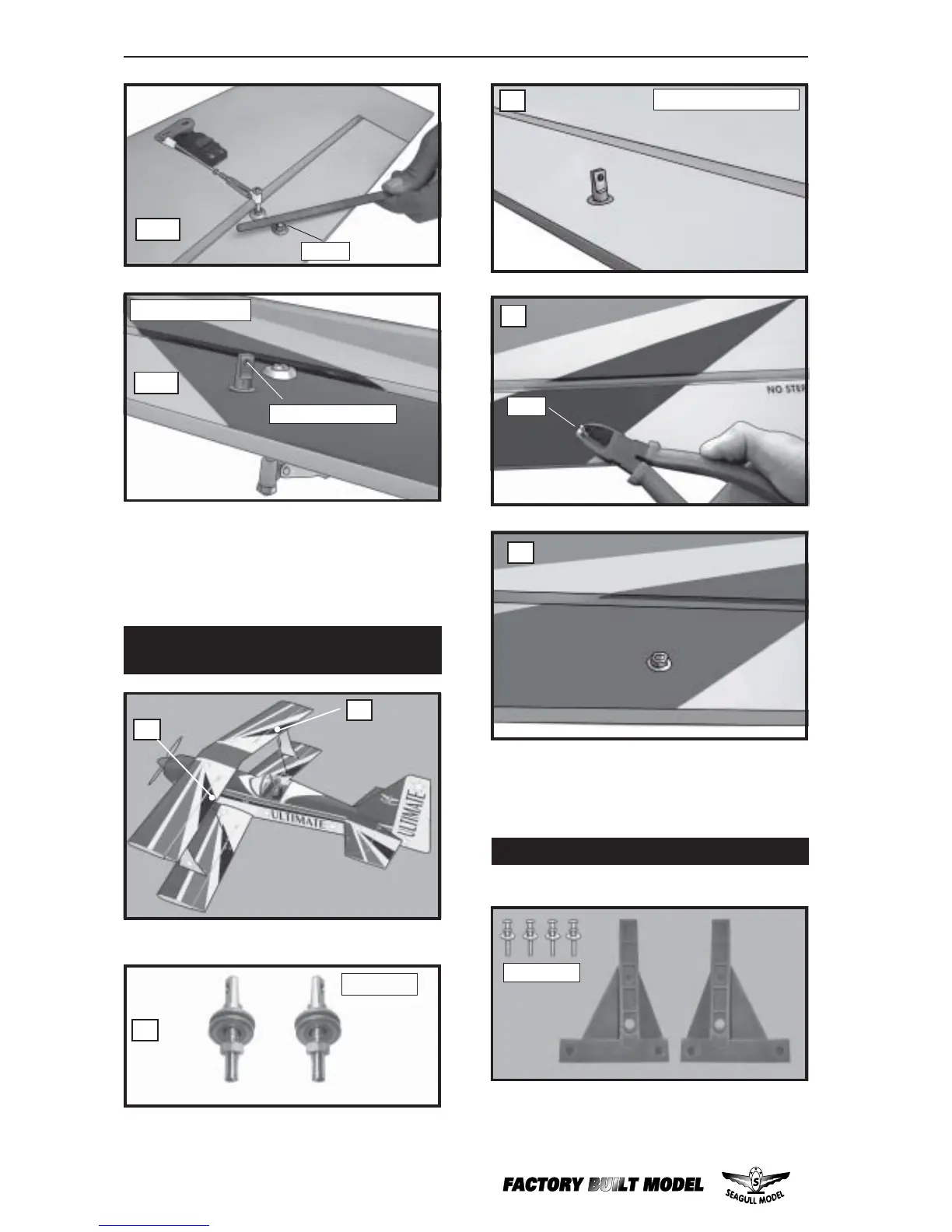 NO STEP

ULTIMATE

ULTIMATE

FACTORY BUILT MODEL

SEAGULL MODEL