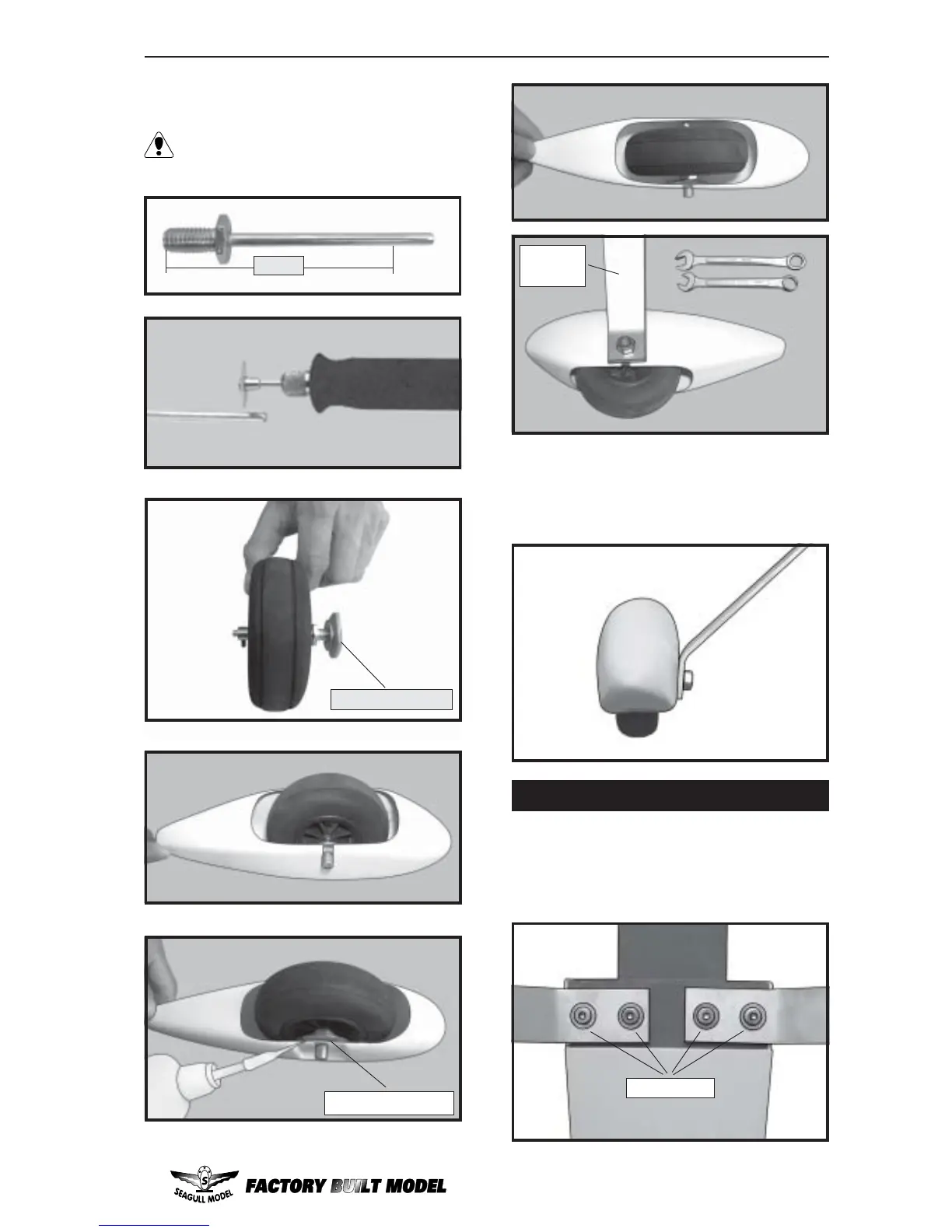 SEAGULL MODEL

FACTORY BUILT MODEL