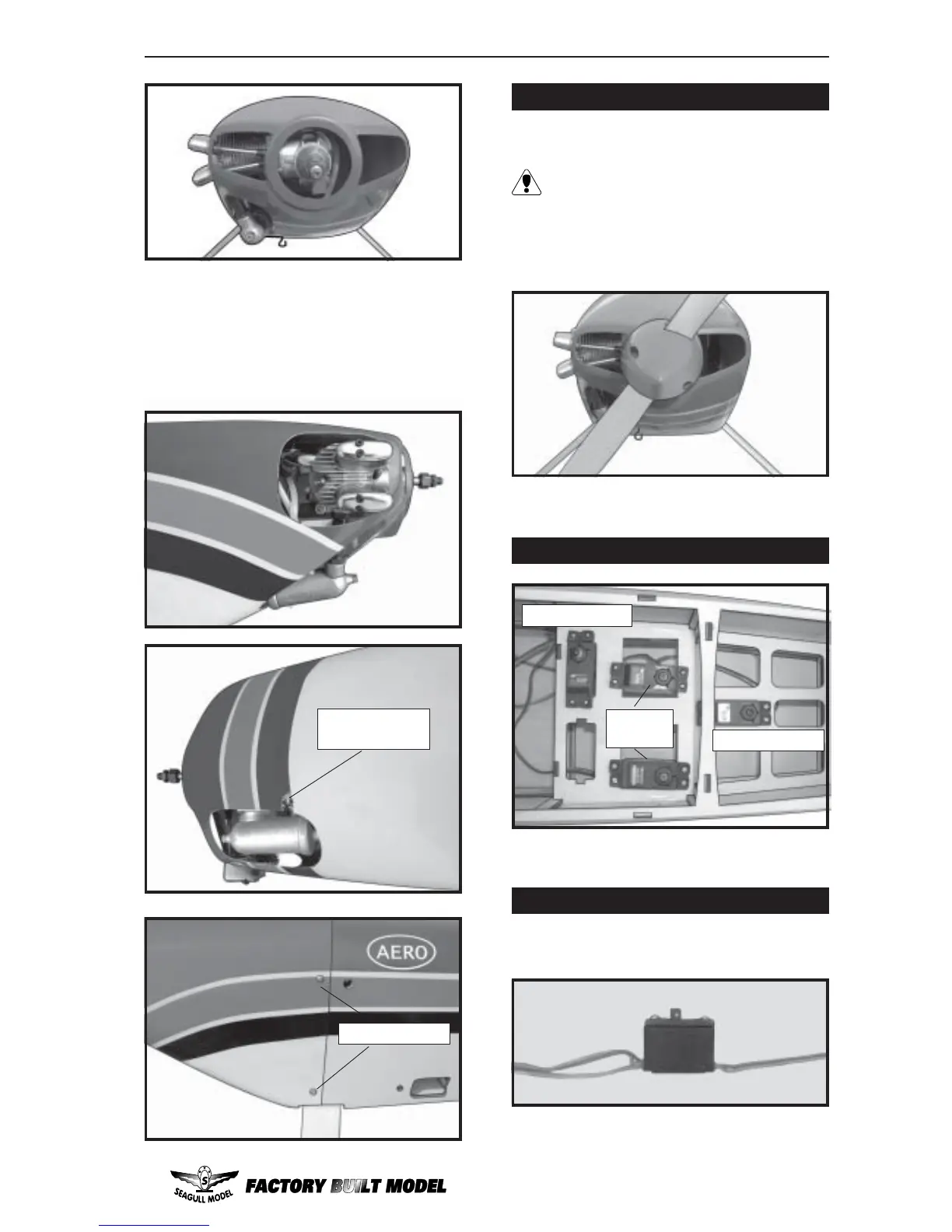 AERO

SEAGULL MODEL

FACTORY BUILT MODEL