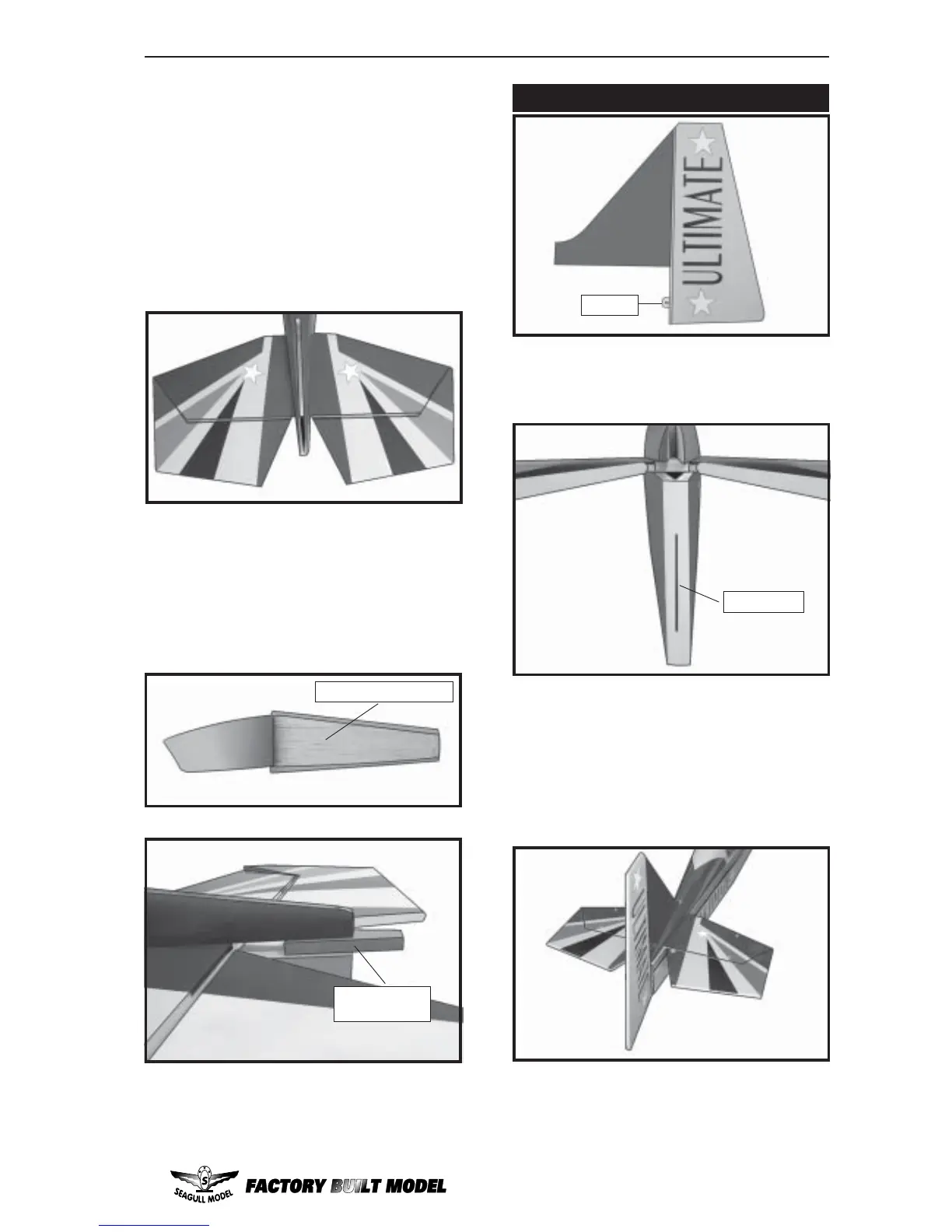 ULTIMATE

ULTIMATE

SEAGULL MODEL

FACTORY BUILT MODEL