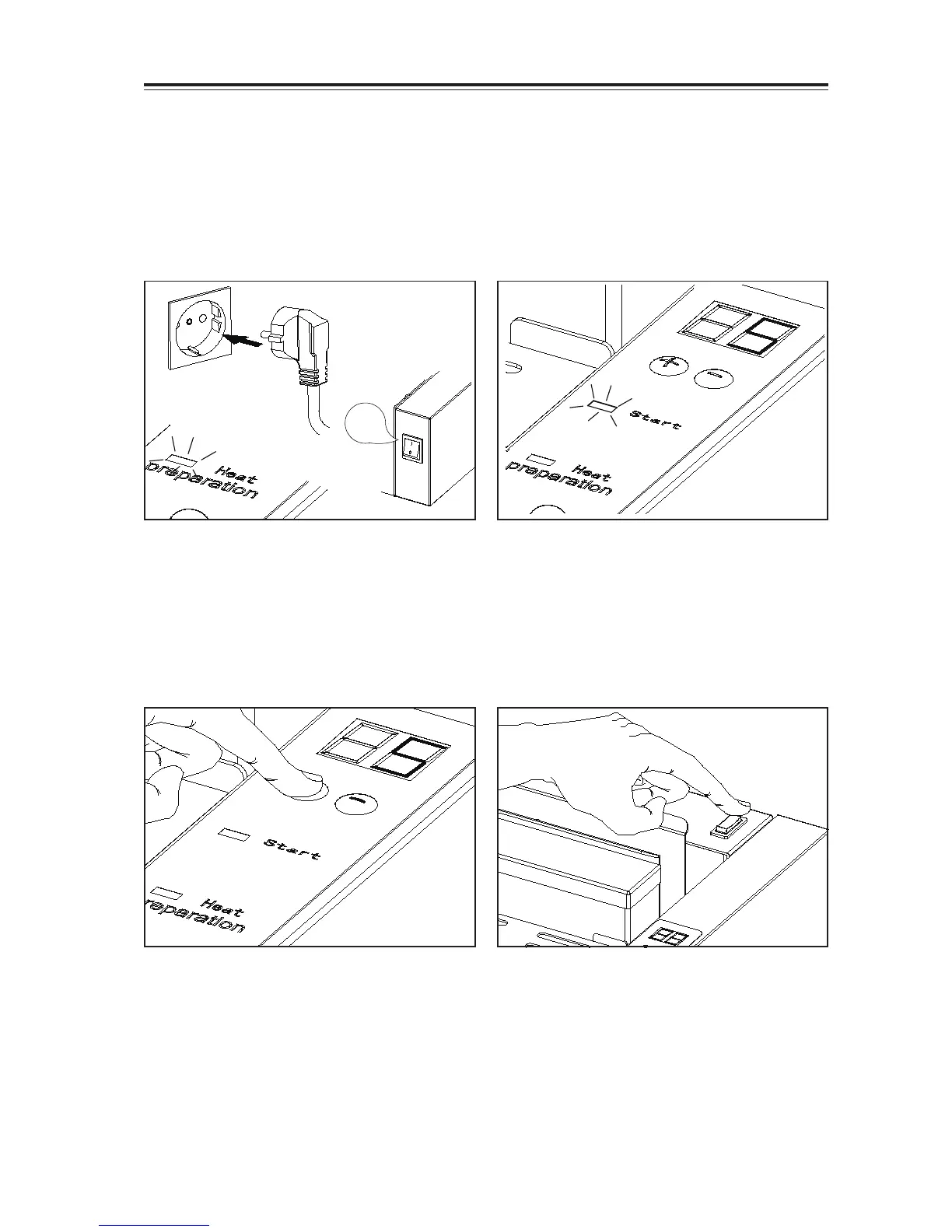 Heat
preparation

Start

Heat
preparation

Start

Heat
preparation