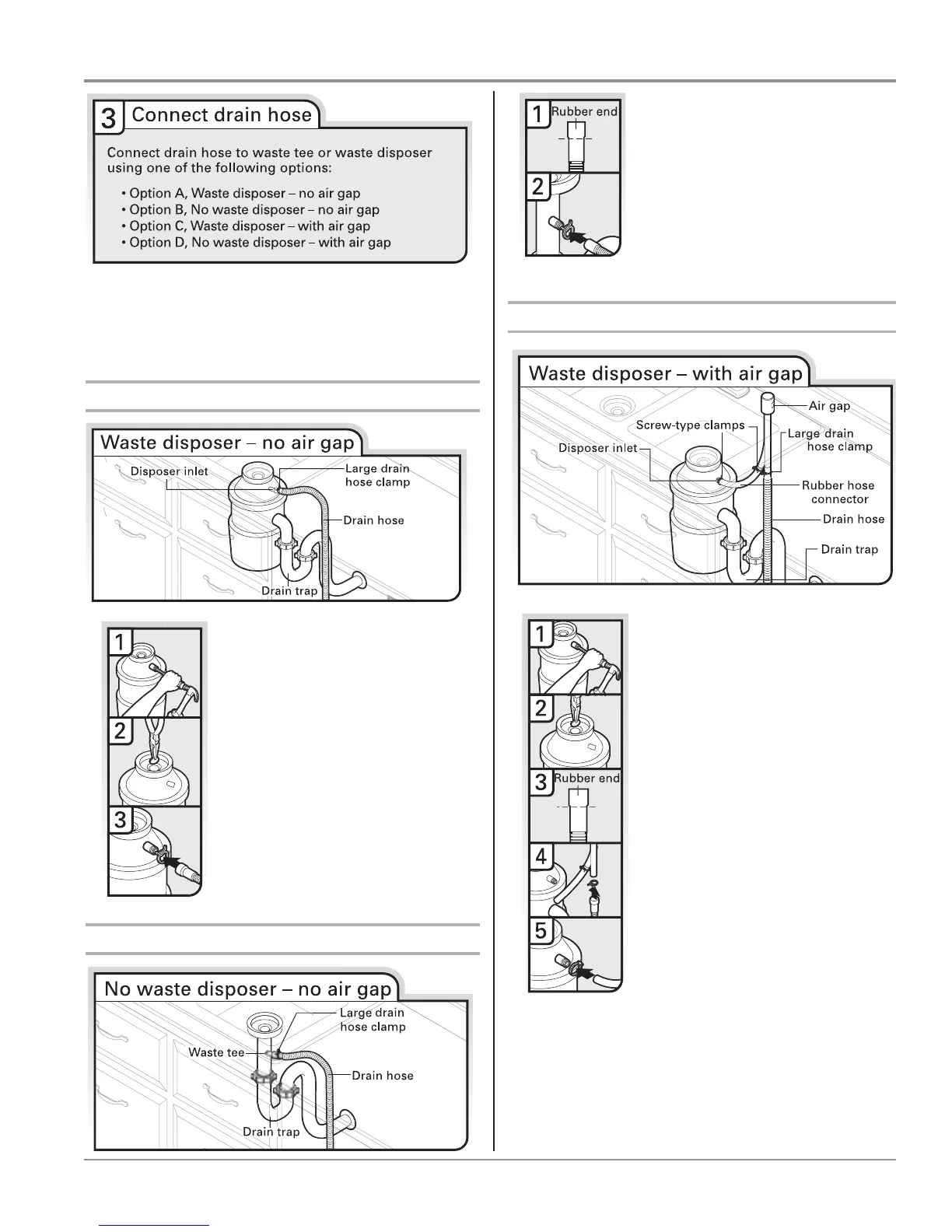 3 Connect drain hose

Connect drain hose to waste tee or waste disposer using one of the following options:

• Option A, Waste disposer – no air gap
• Option B, No waste disposer – no air gap
• Option C, Waste disposer – with air gap
• Option D, No waste disposer – with air gap

Waste disposer – no air gap

Disposer inlet
Large drain hose clamp
Drain hose
Drain trap

1
2
3

No waste disposer – no air gap

Large drain hose clamp
Waste tee
Drain hose
Drain trap

1 Rubber end
2

Waste disposer – with air gap

Air gap
Screw-type clamps
Large drain hose clamp
Disposer inlet
Rubber hose connector
Drain hose
Drain trap

1
2
3 Rubber end
4
5