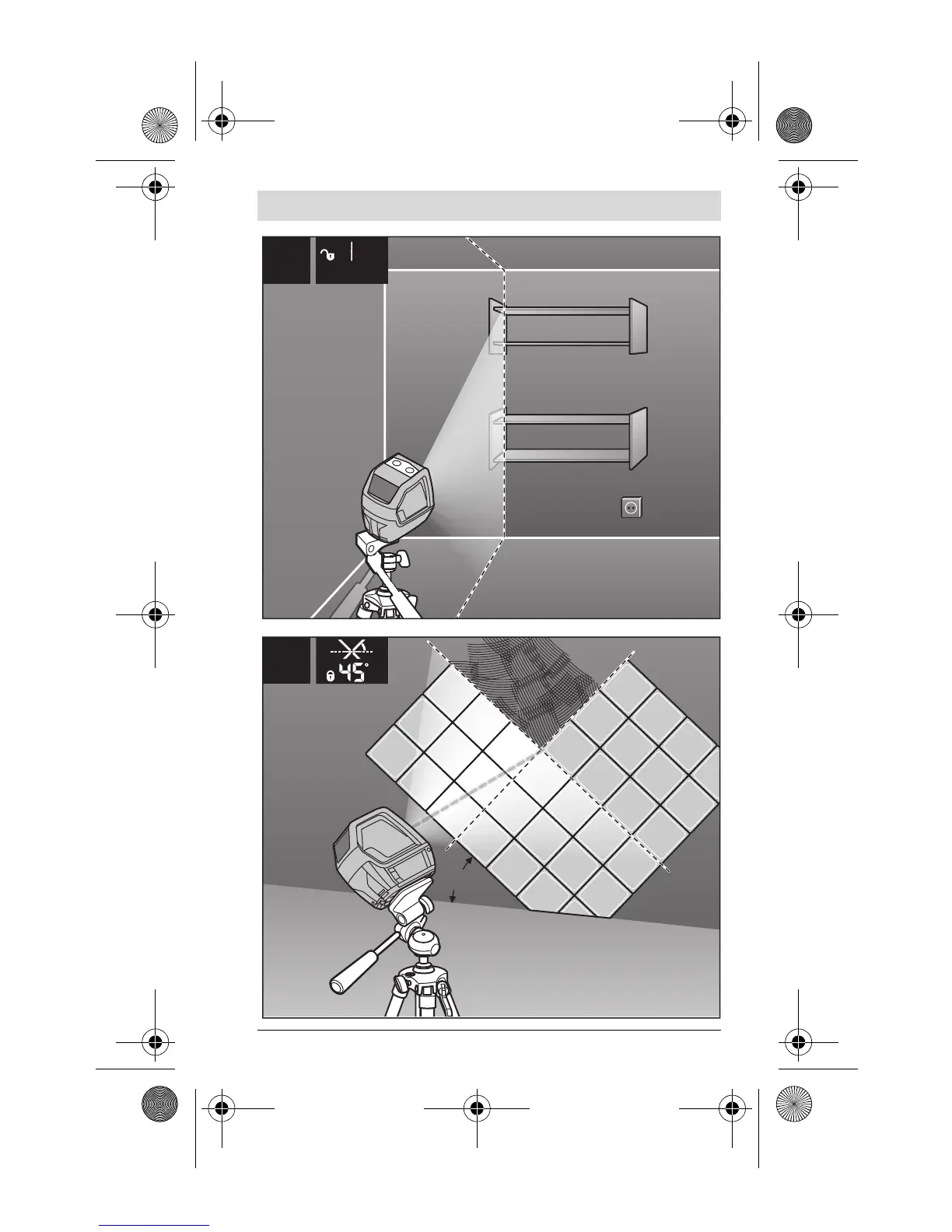 45°