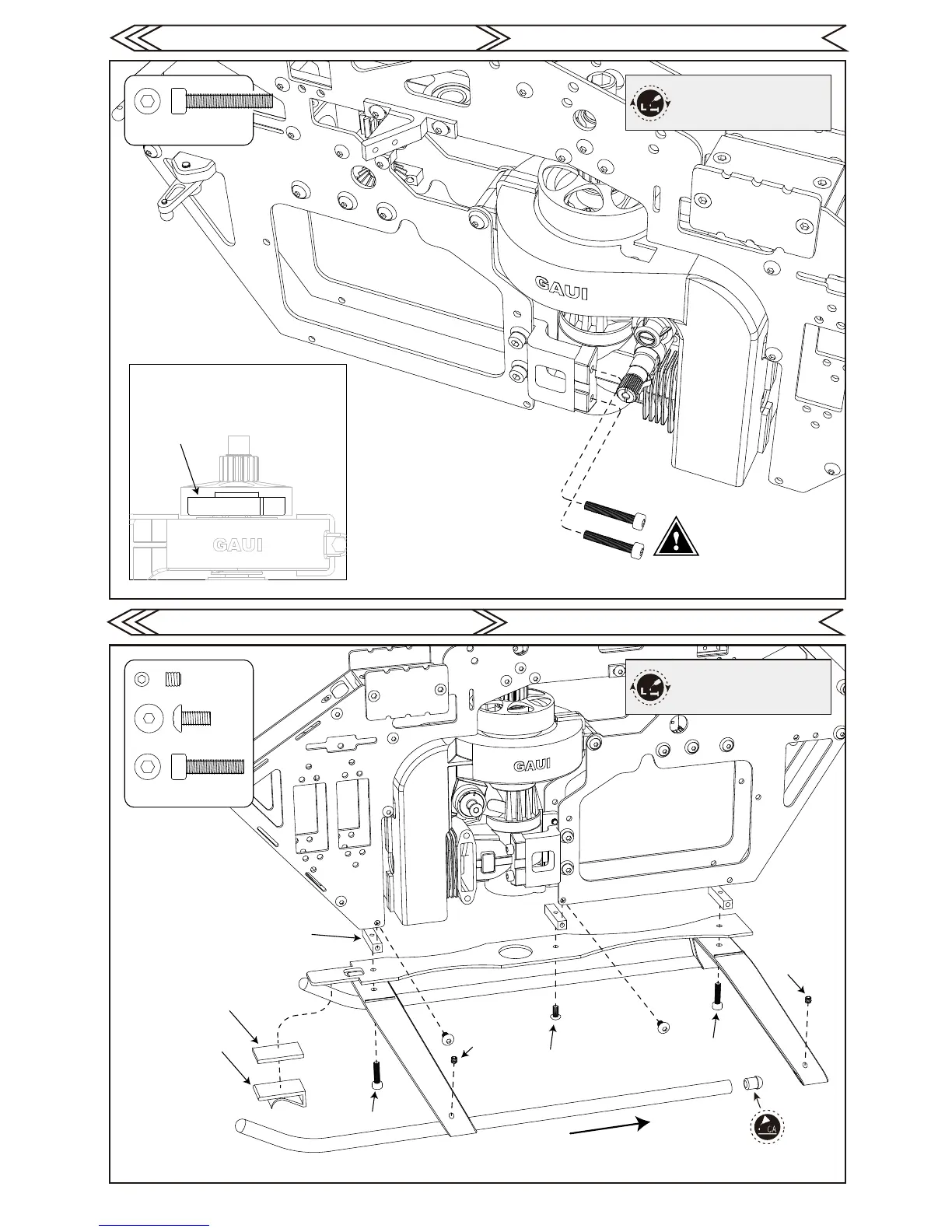 GAUI

GAUI

GAUI

CA