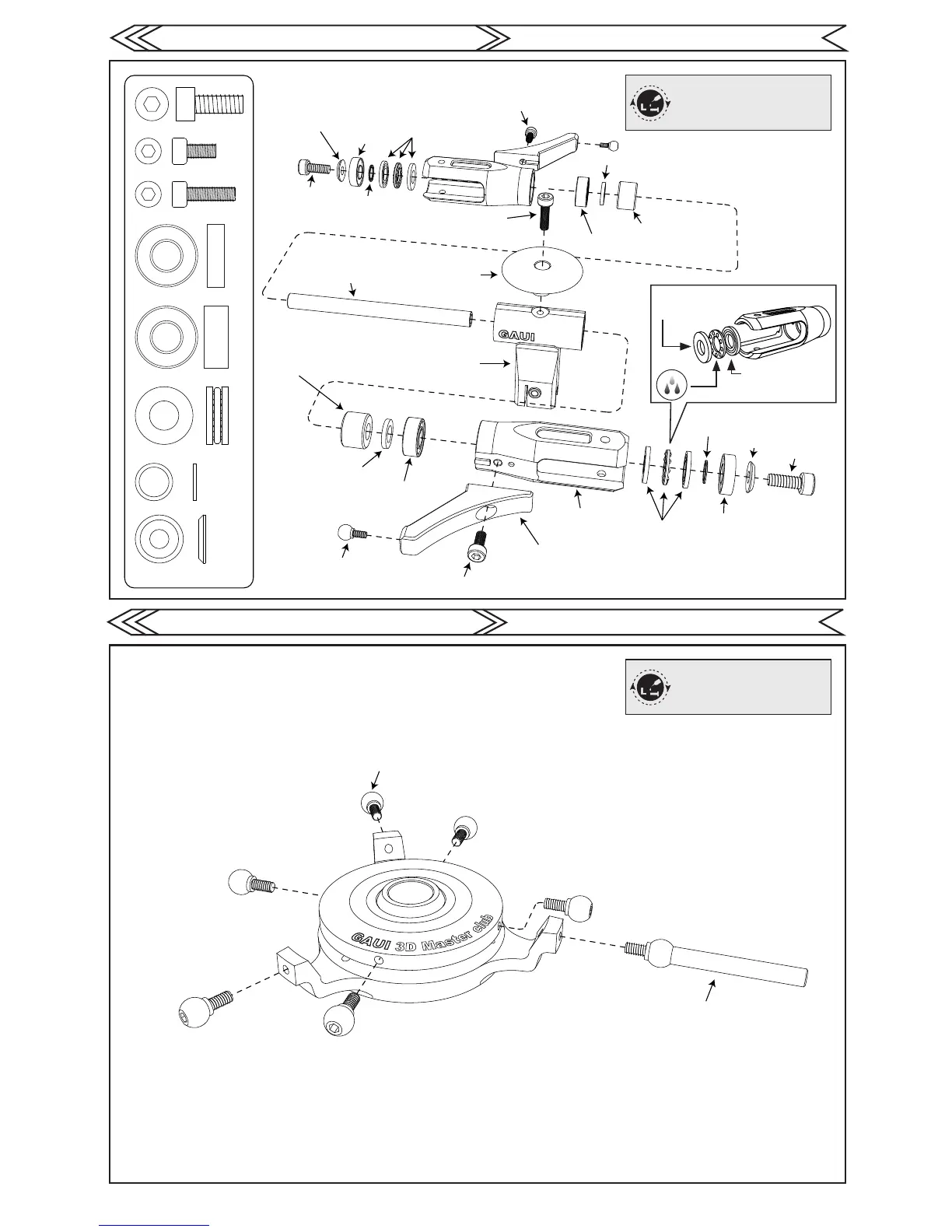 GAUI

GAUI 3D Master club