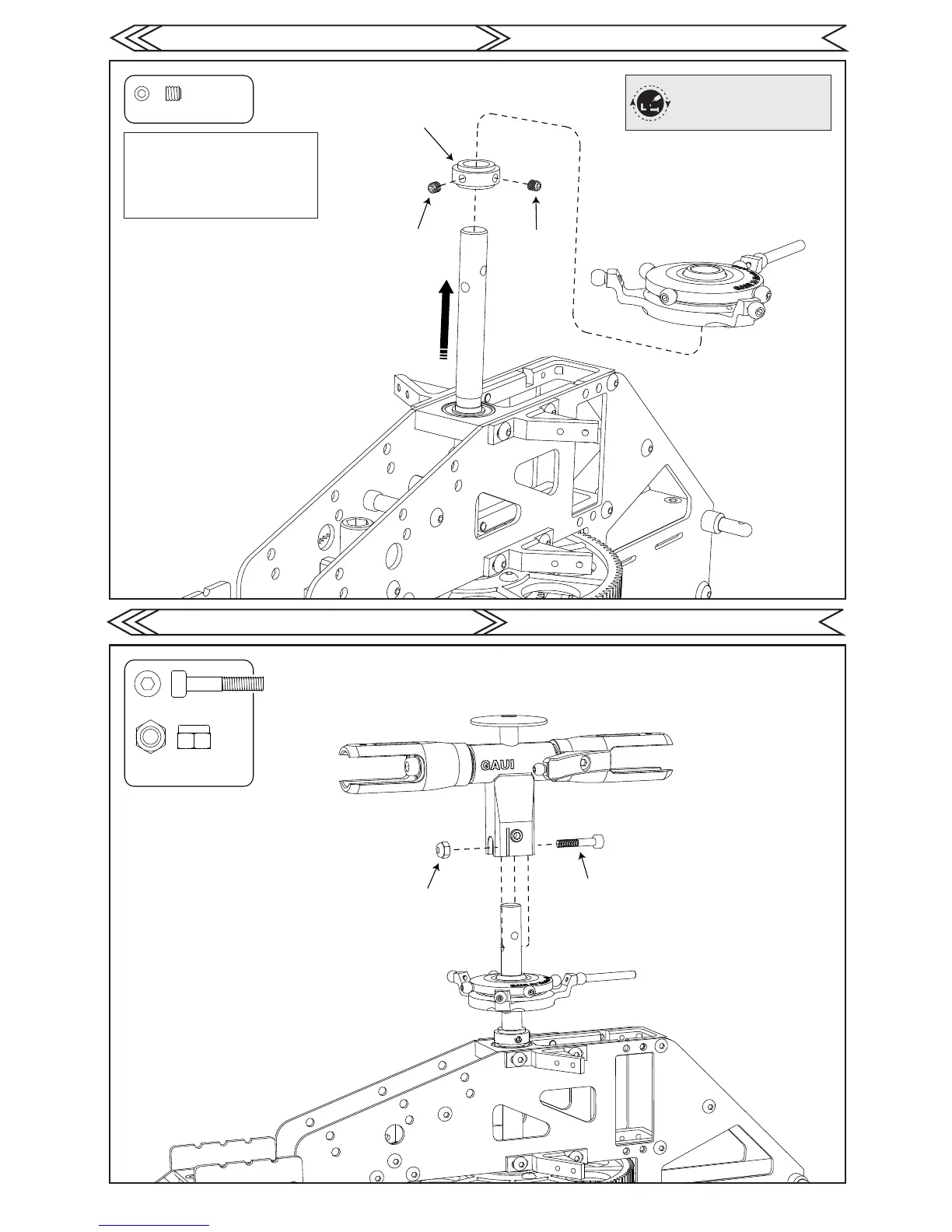 GAUI