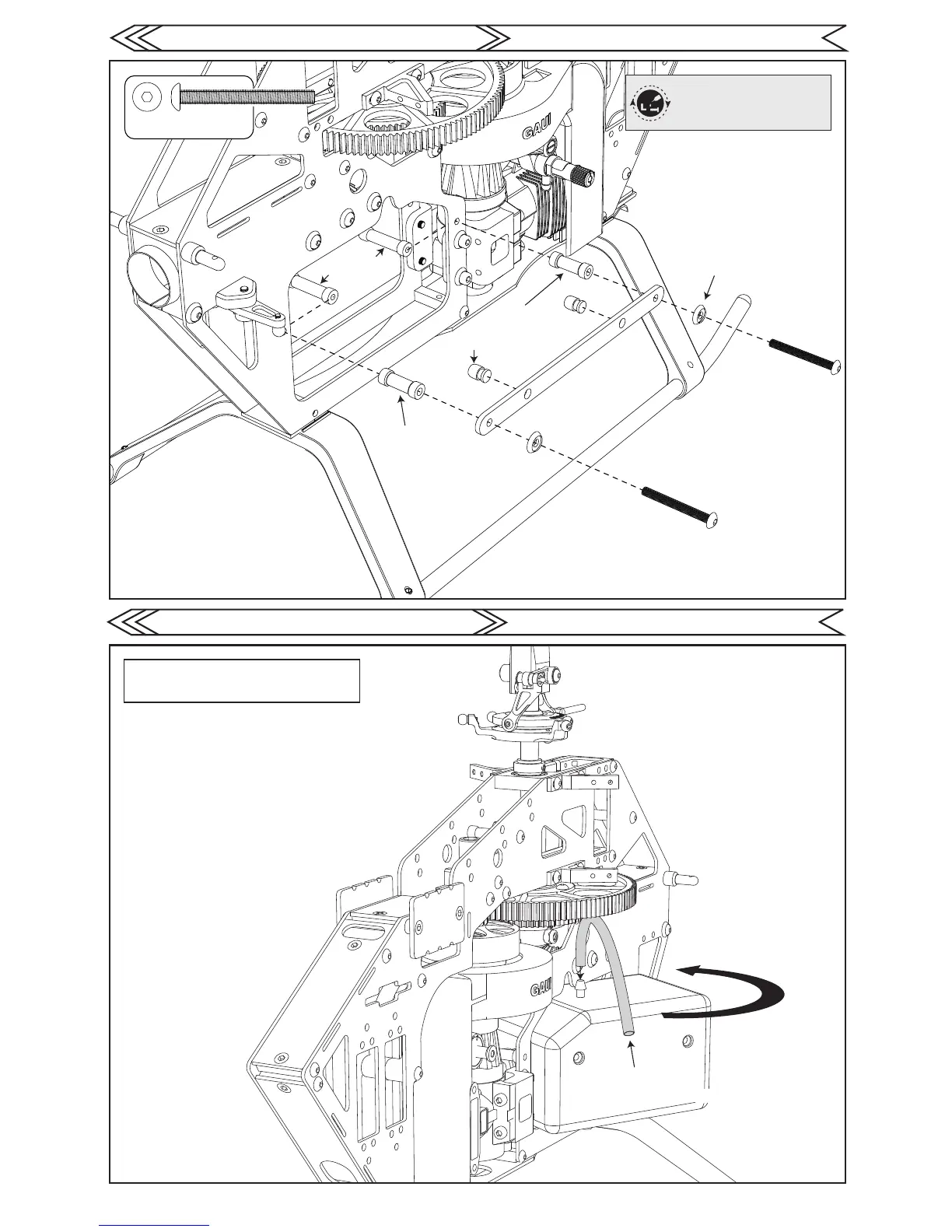 GAUI

GAUI