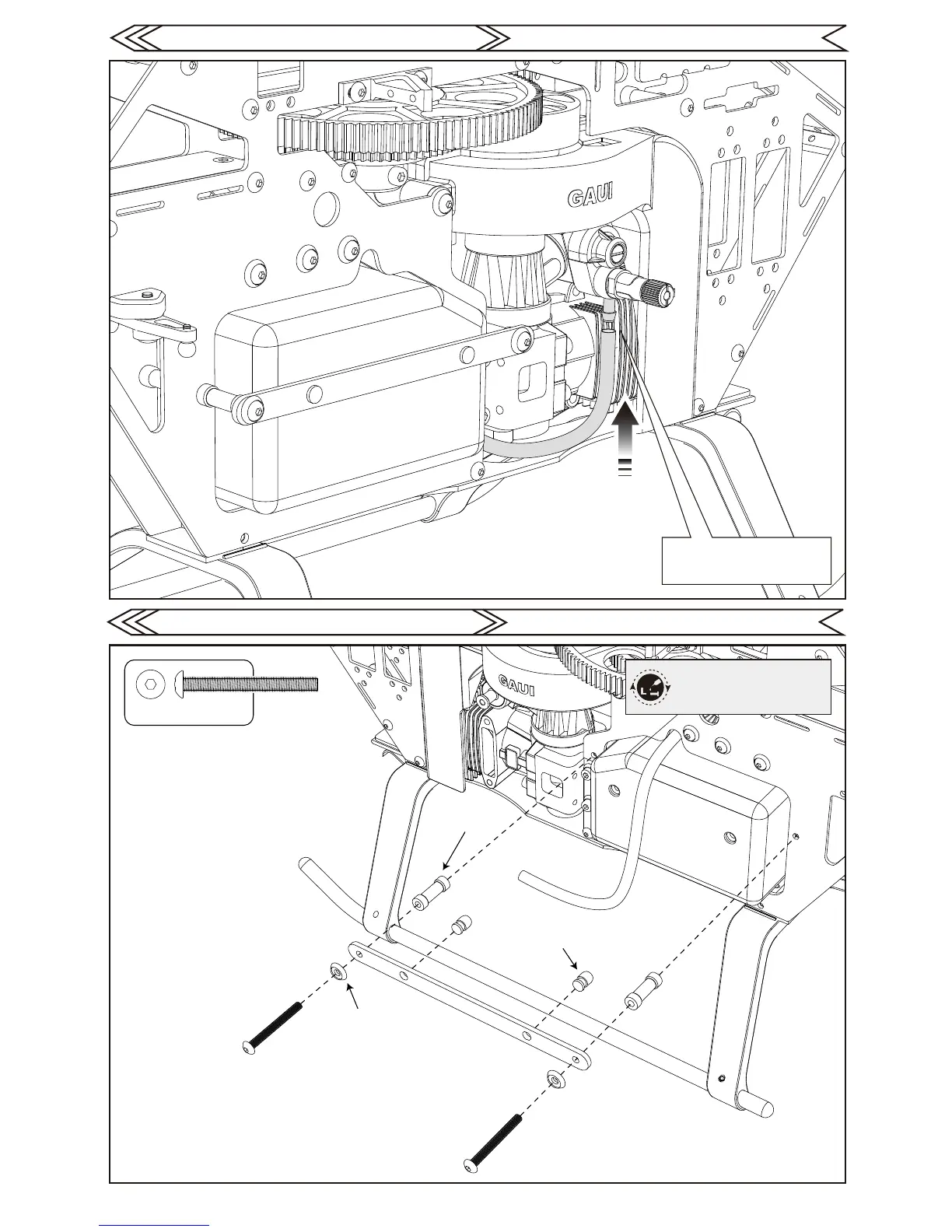 GAUI

GAUI