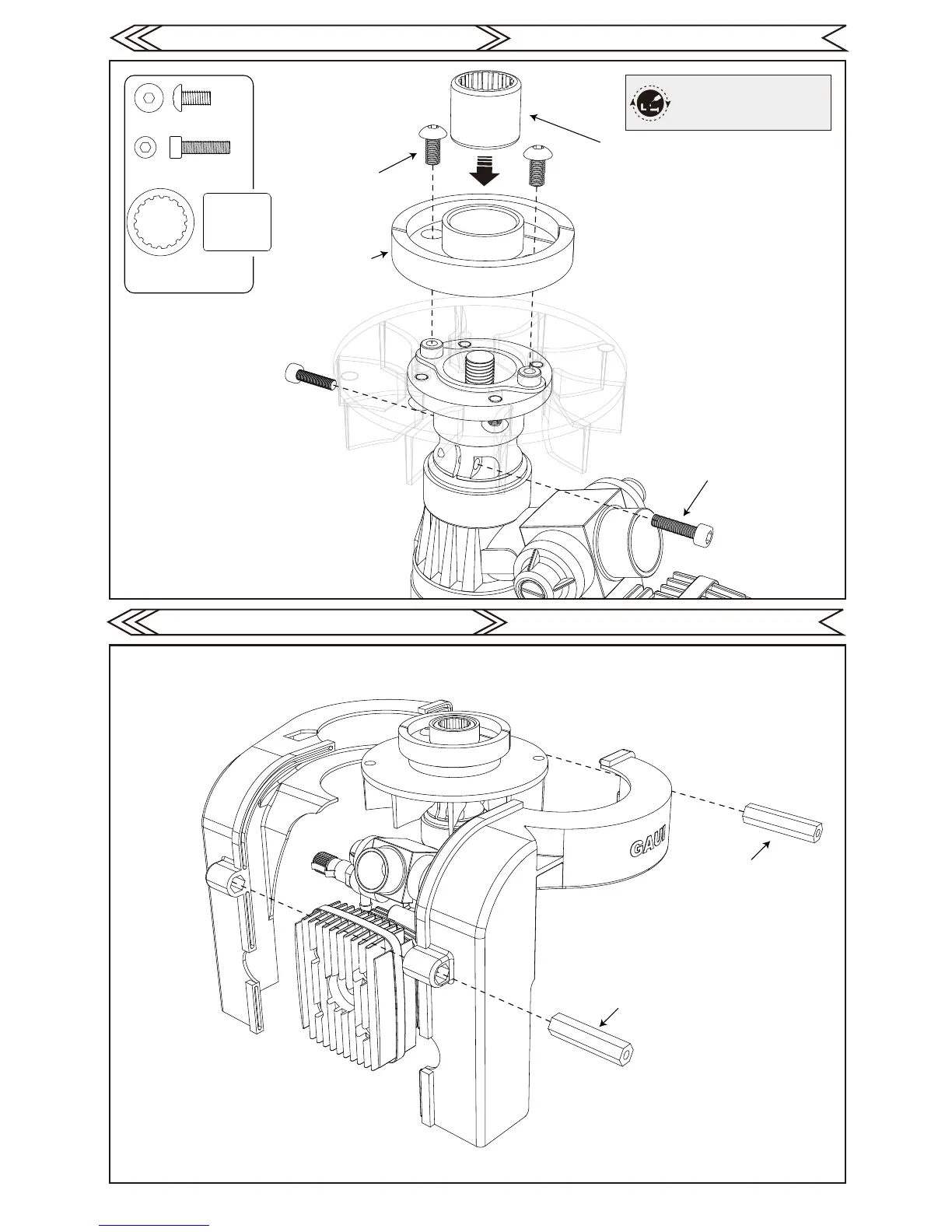 GAUI