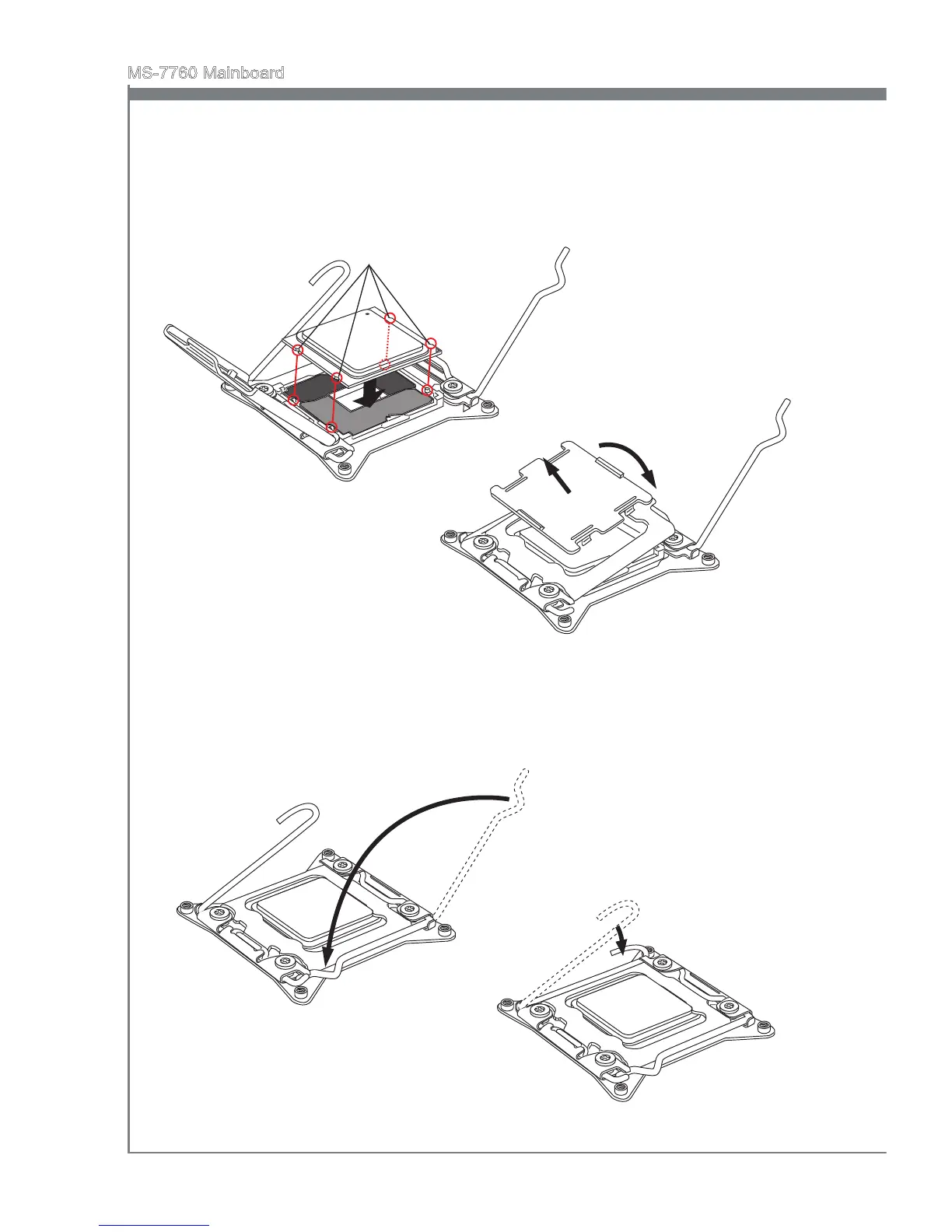 MS-7760 Mainboard