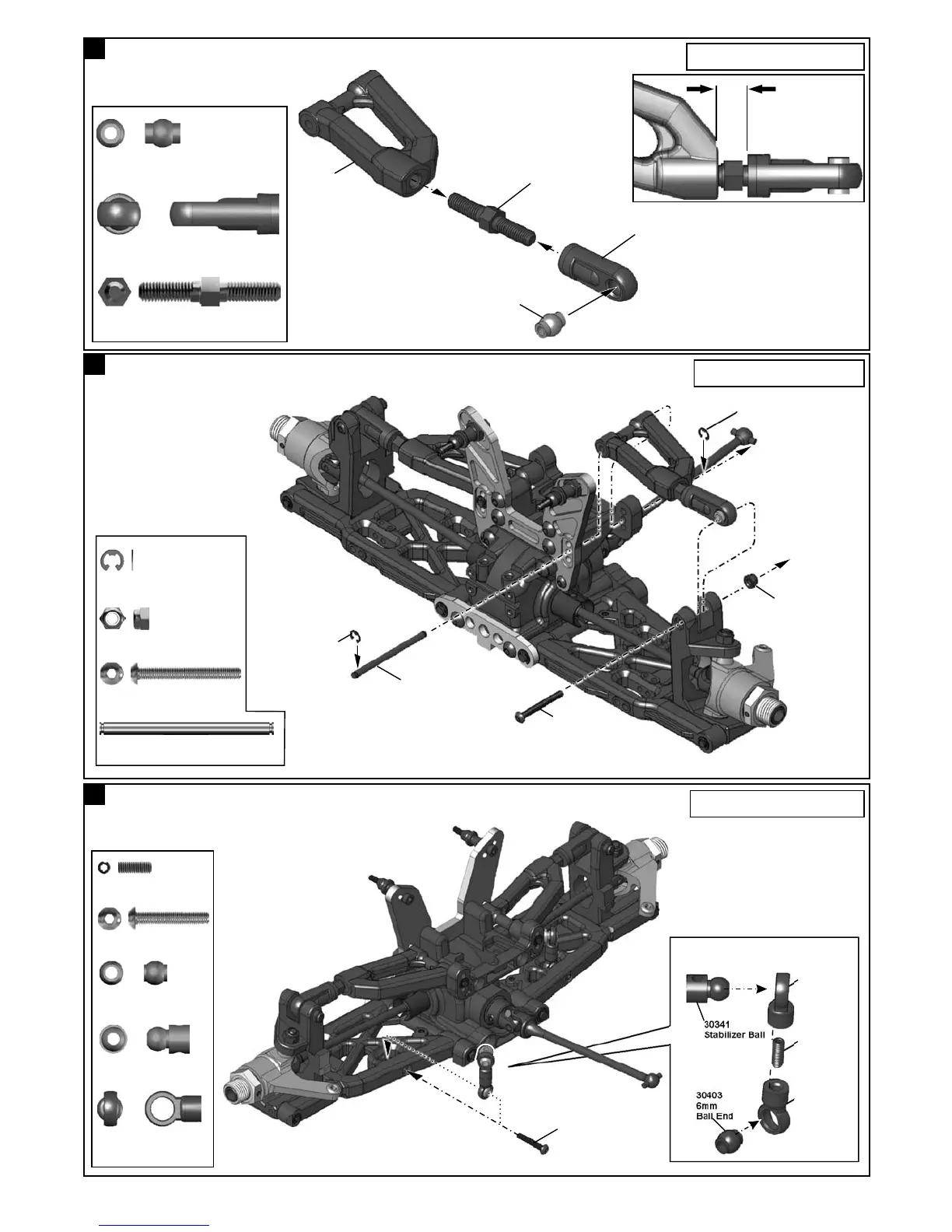 30341
Stabilizer Ball

30403
6mm
Ball End