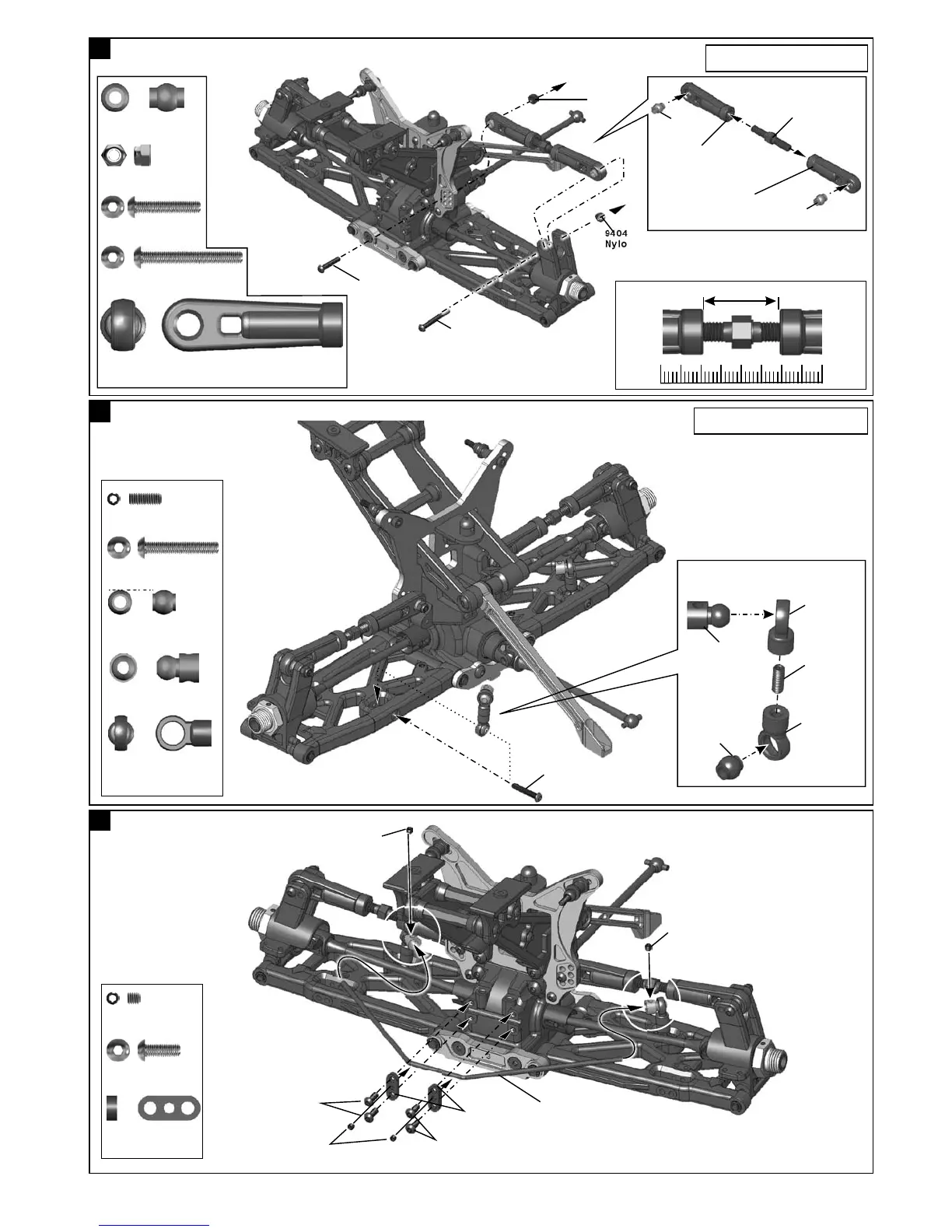 9404
Nylo