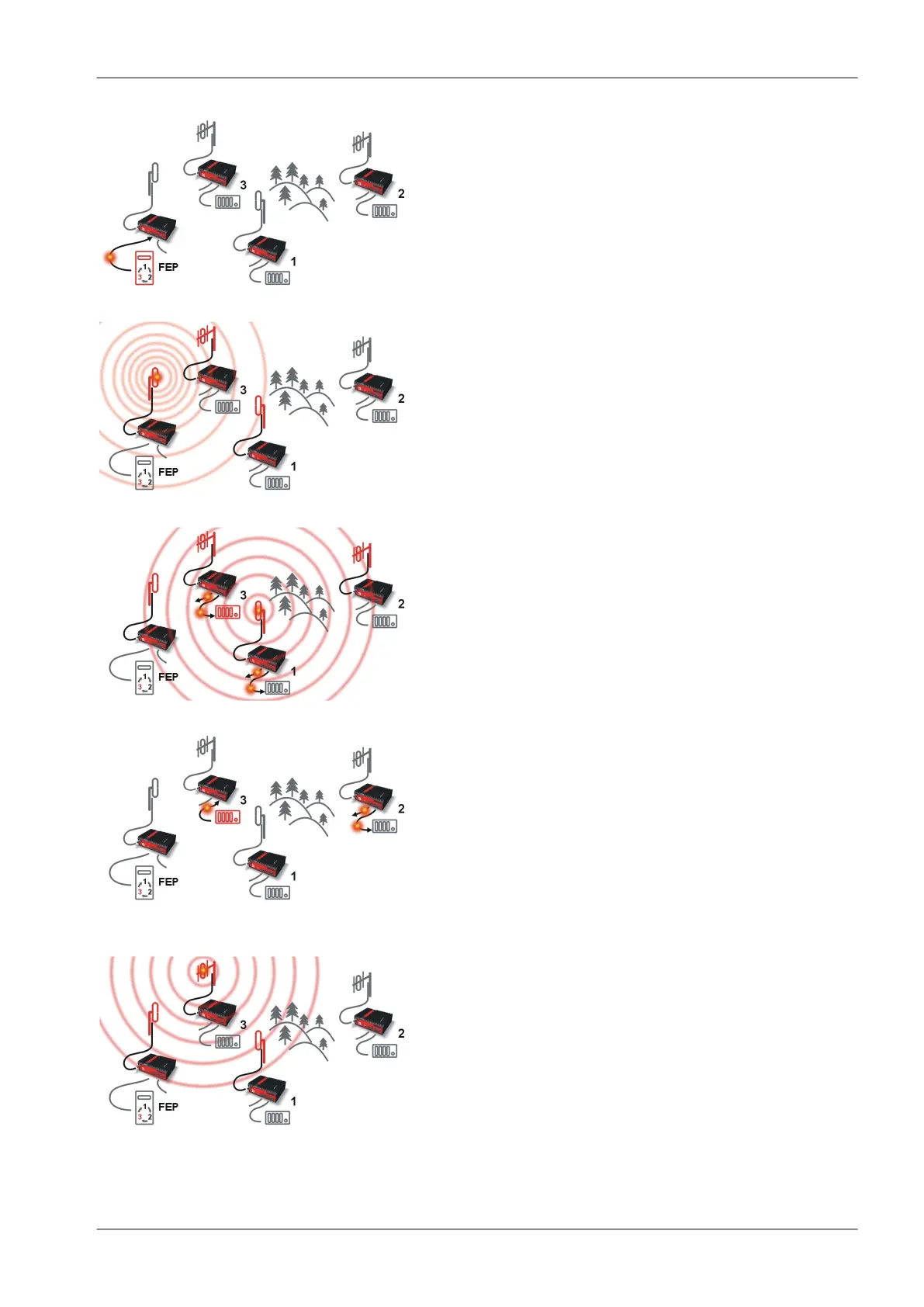 3
2
1
FEP
1
3 2

3
2
1
FEP
1
3 2

3
2
1
FEP
1
3 2

3
2
1
FEP
1
3 2

3
2
1
FEP
1
3 2