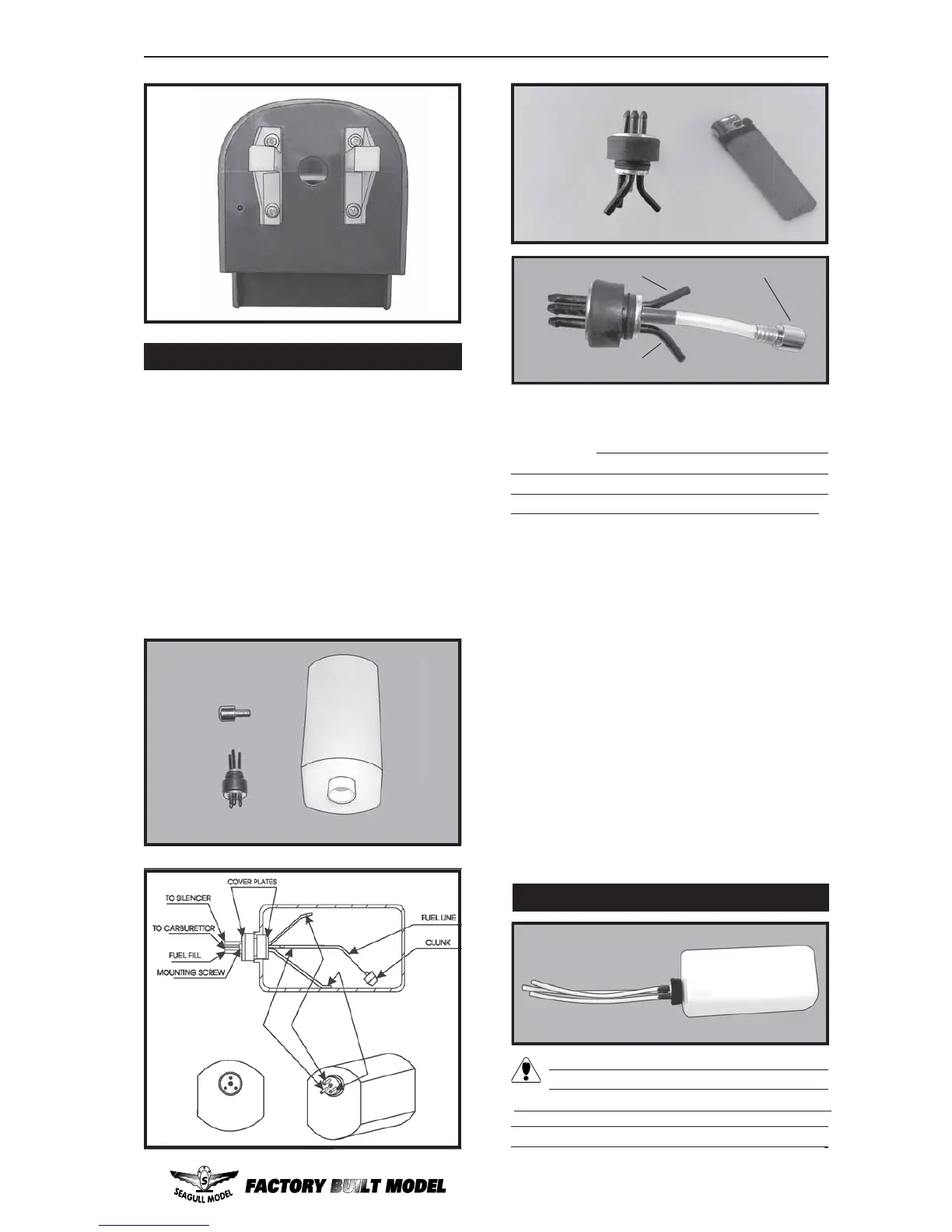 COVER PLATES

TO SILENCER

TO CARBURETTOR

FUEL FILL

MOUNTING SCREW

FUEL LINE

CLUNK

SEAGULL MODEL

FACTORY BUILT MODEL