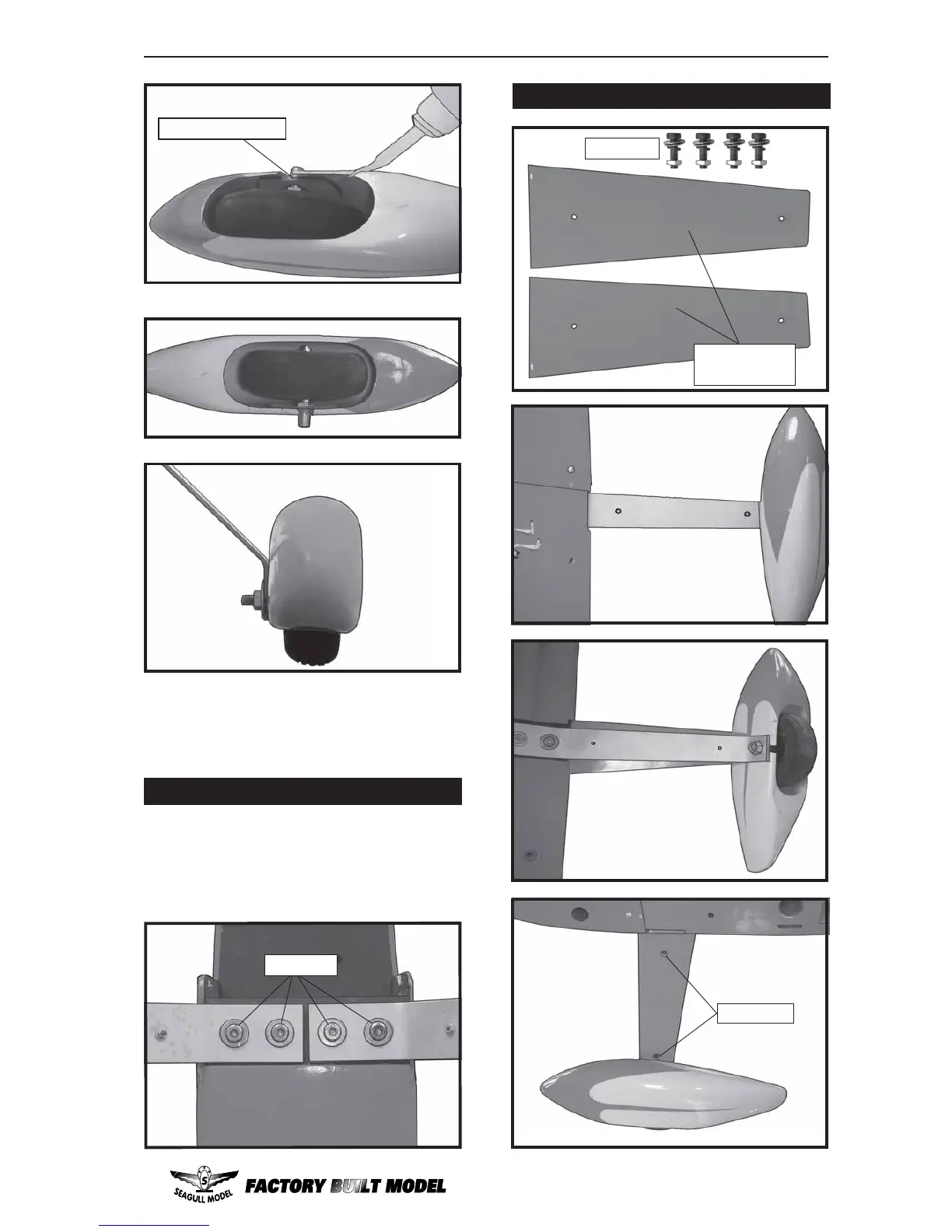 SEAGULL MODEL

FACTORY BUILT MODEL