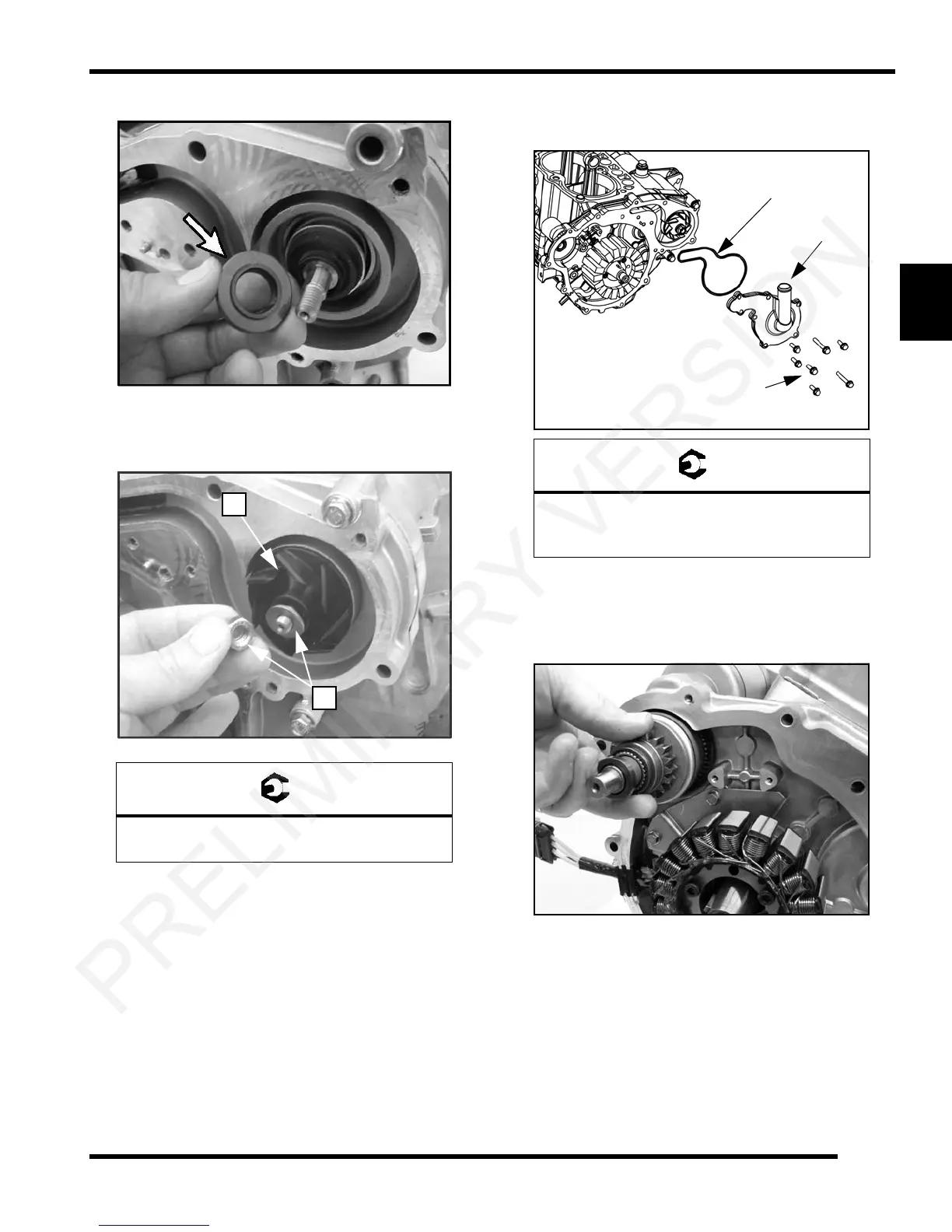 PRELIMINARY VERSION