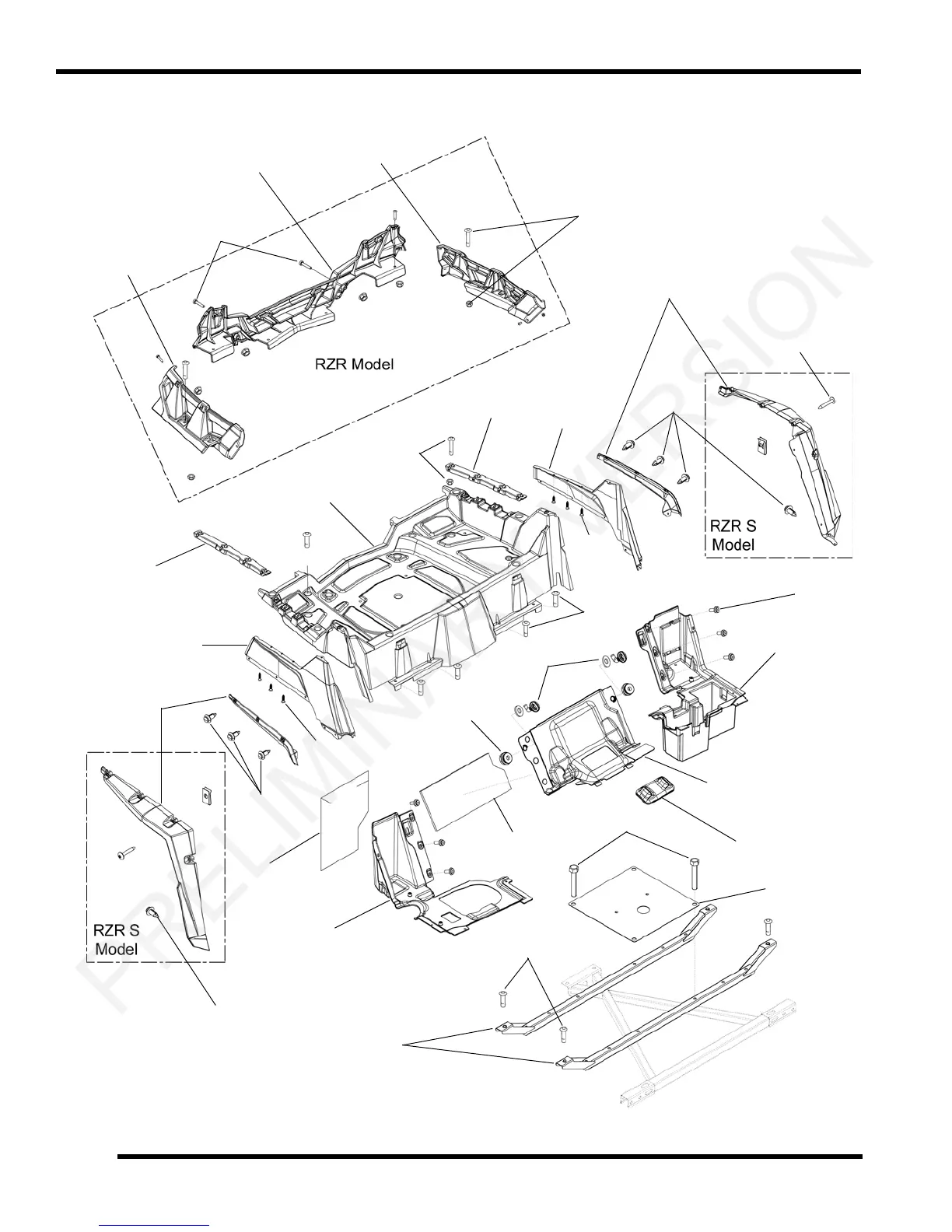 RZR Model

RZR S Model

RZR S Model

PRELIMINARY VERSION